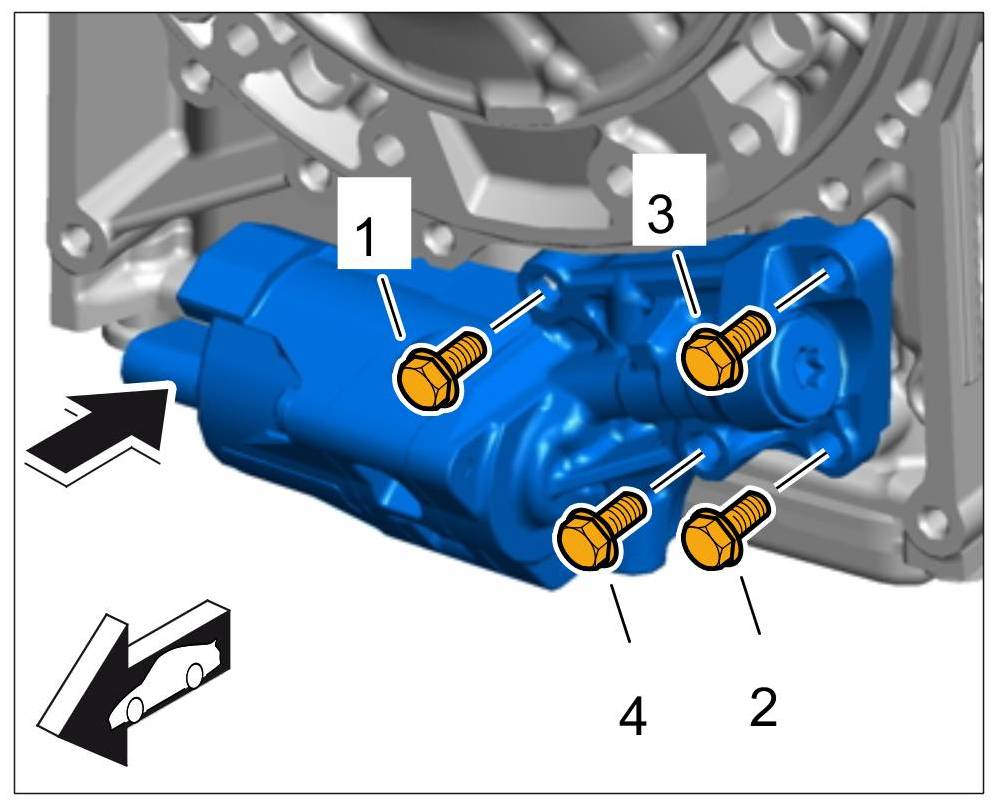 1
3
4
2