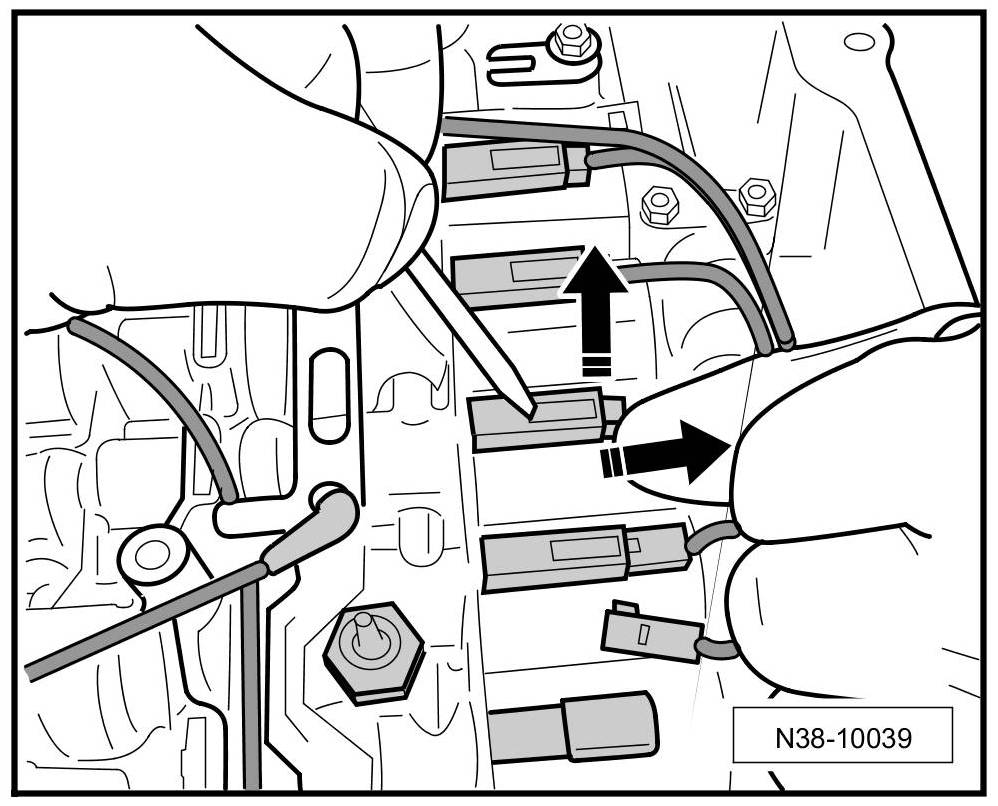 N38-10039