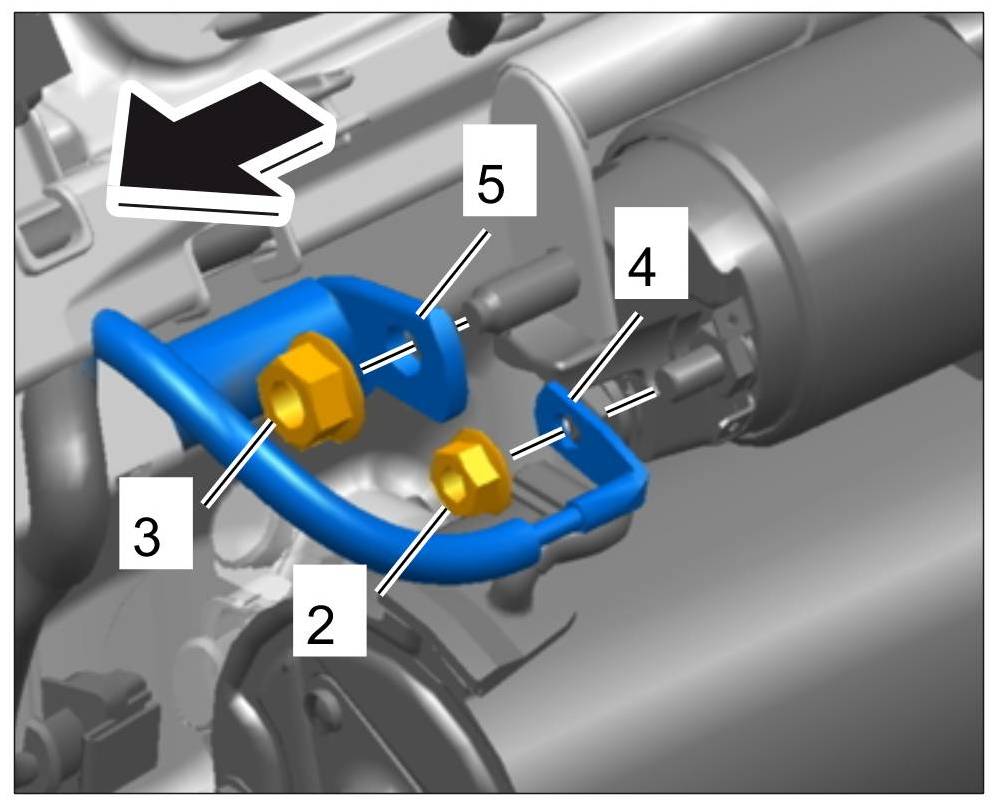 5
4
3
2