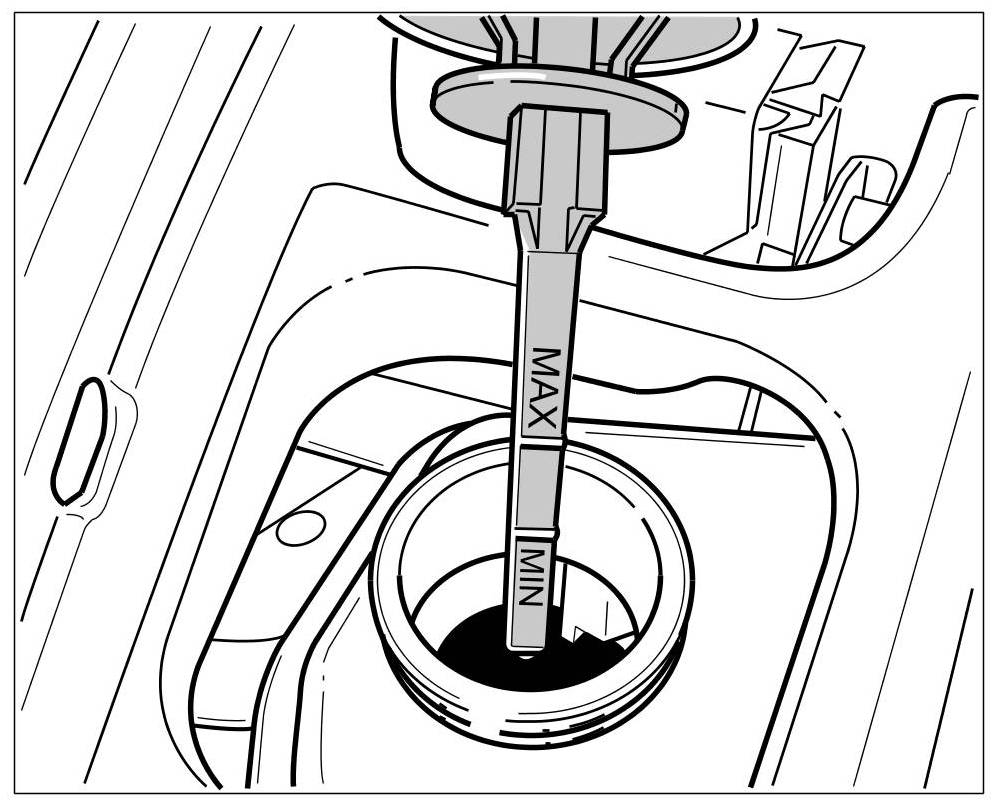 MAX
MIN