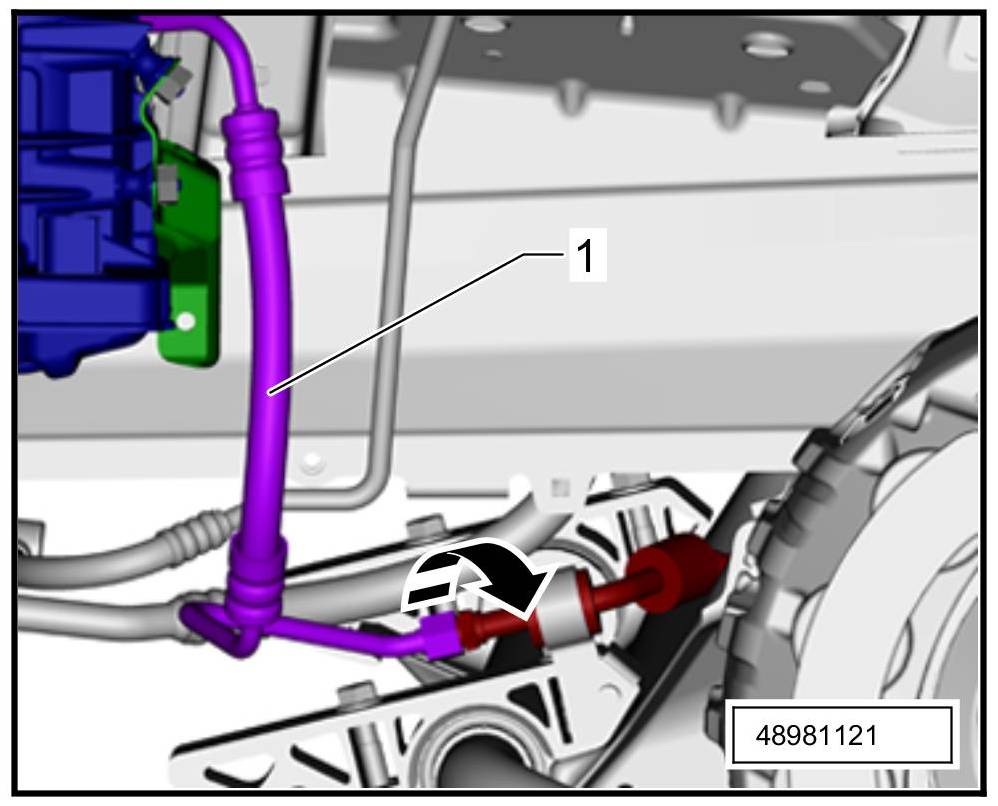 1

48981121