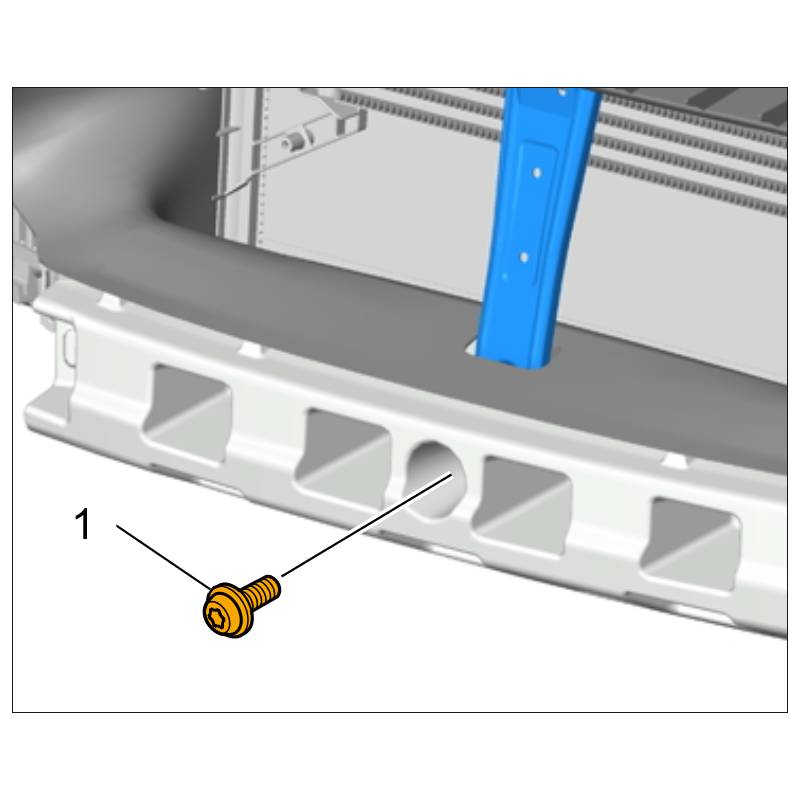 1