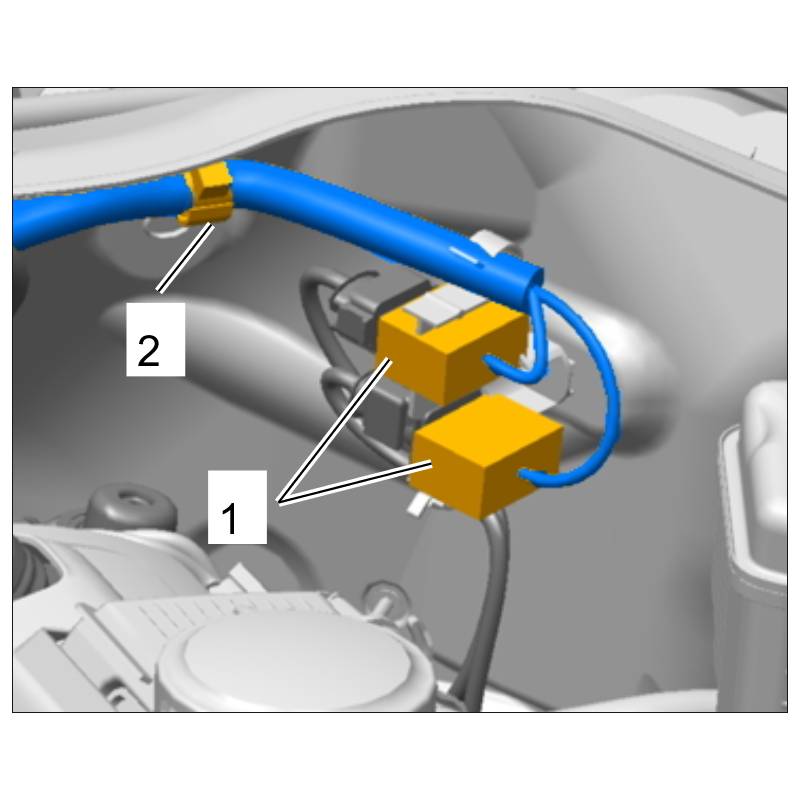 2

1