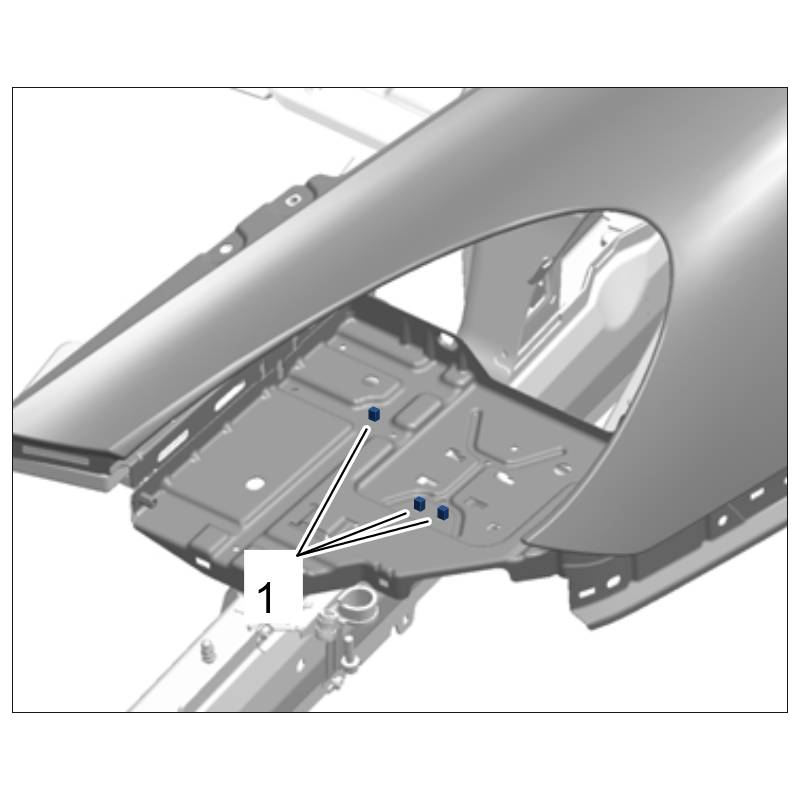 1