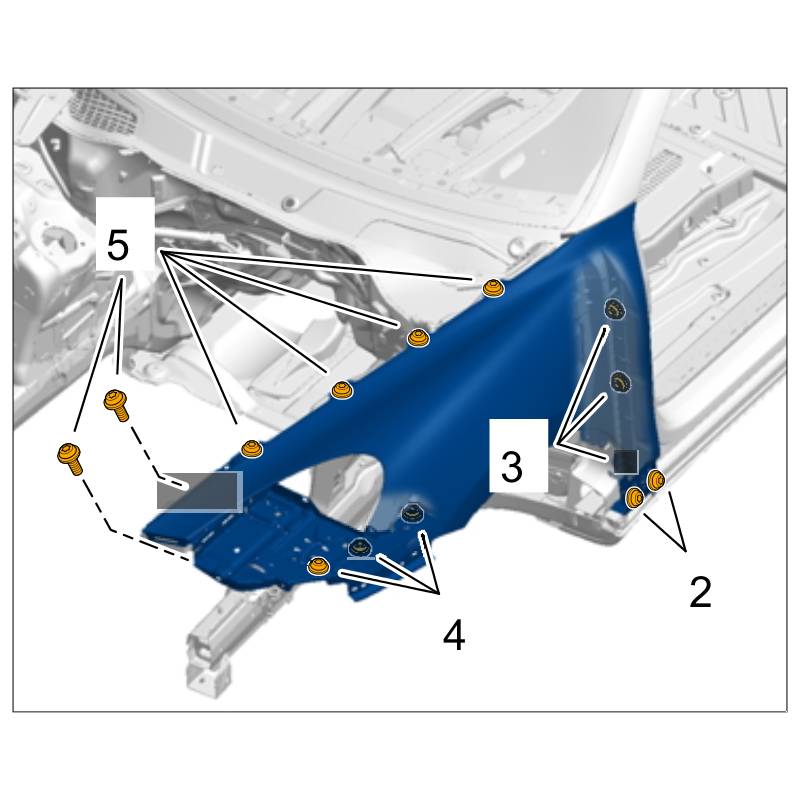 5
3
2
4