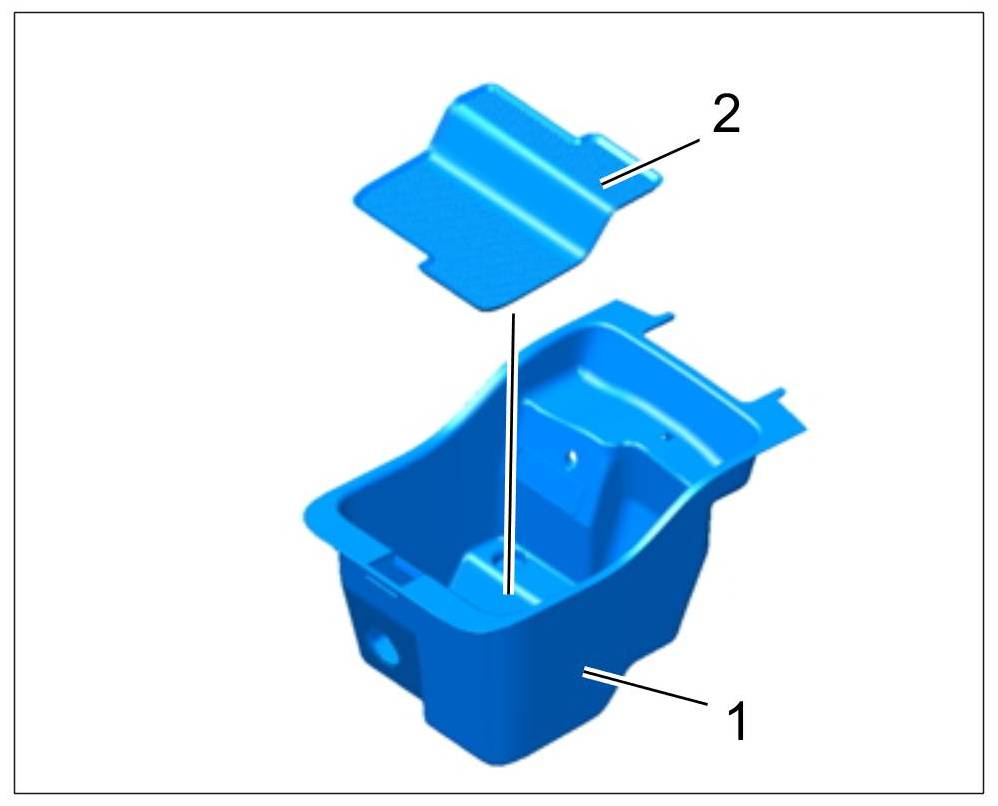 2

1