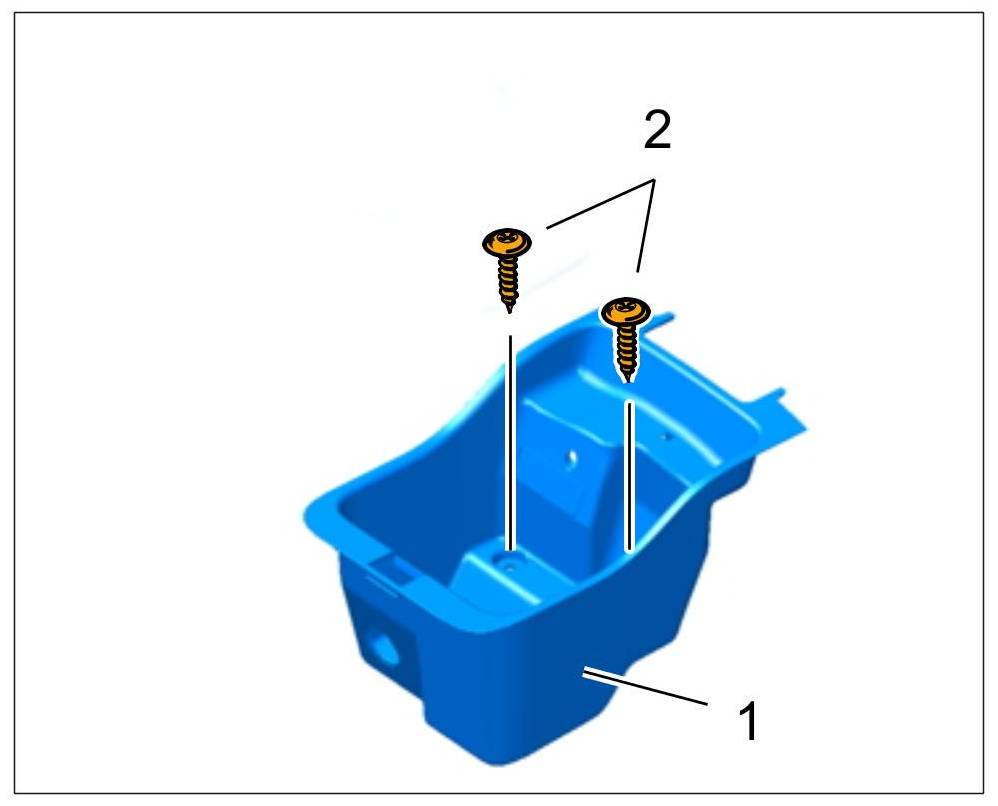 2

1