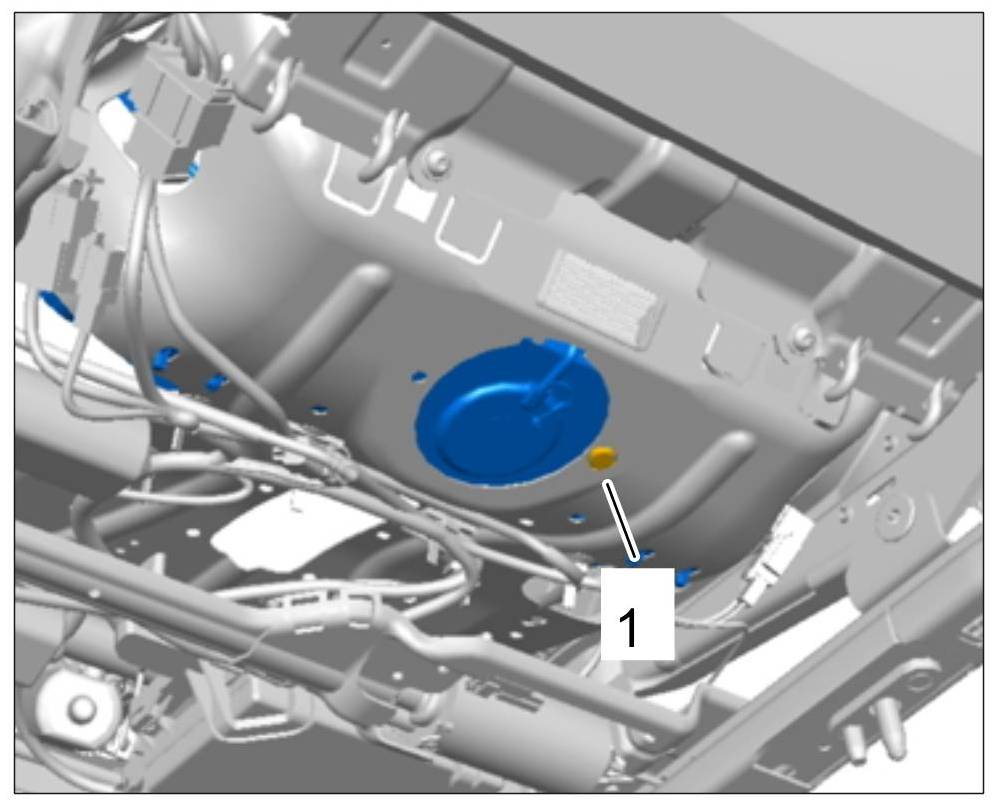 1