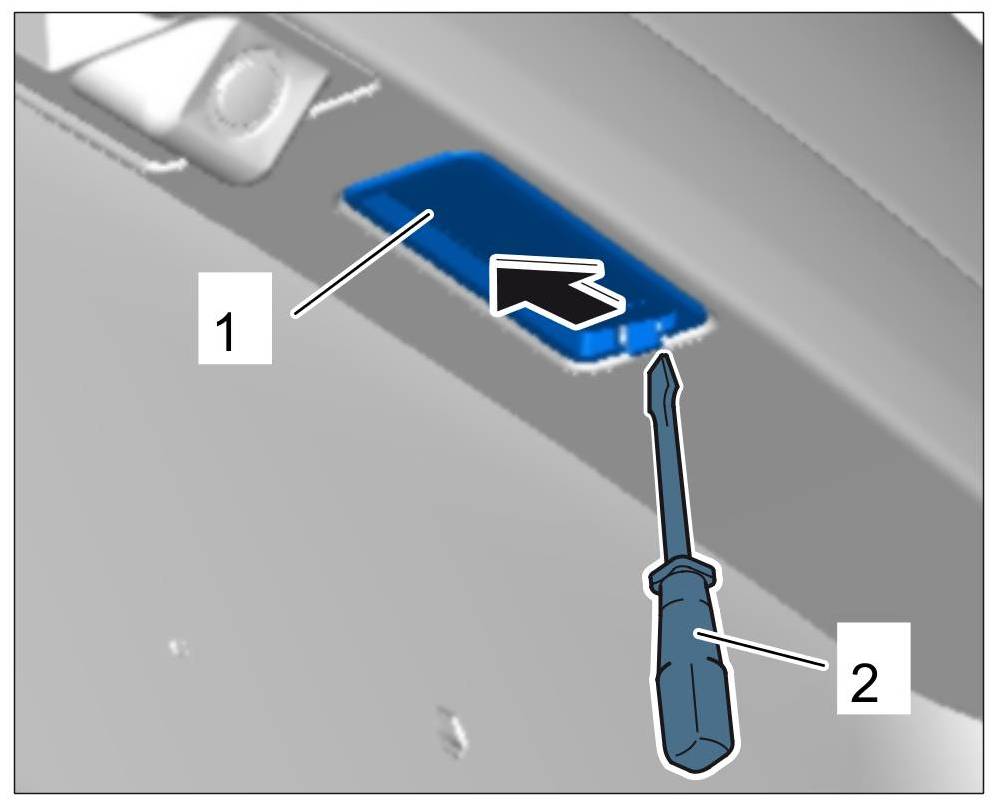 1

2