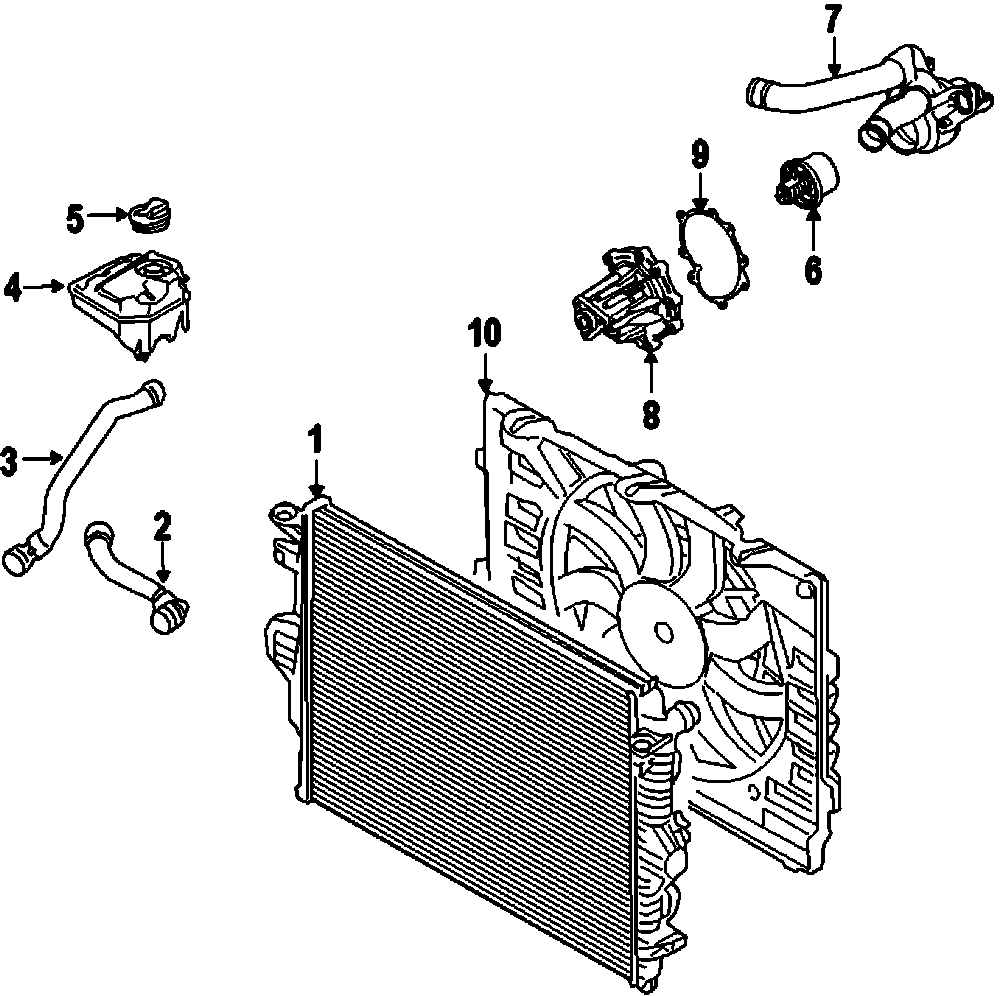 7
9
5
6
4
10
8
3
1
2