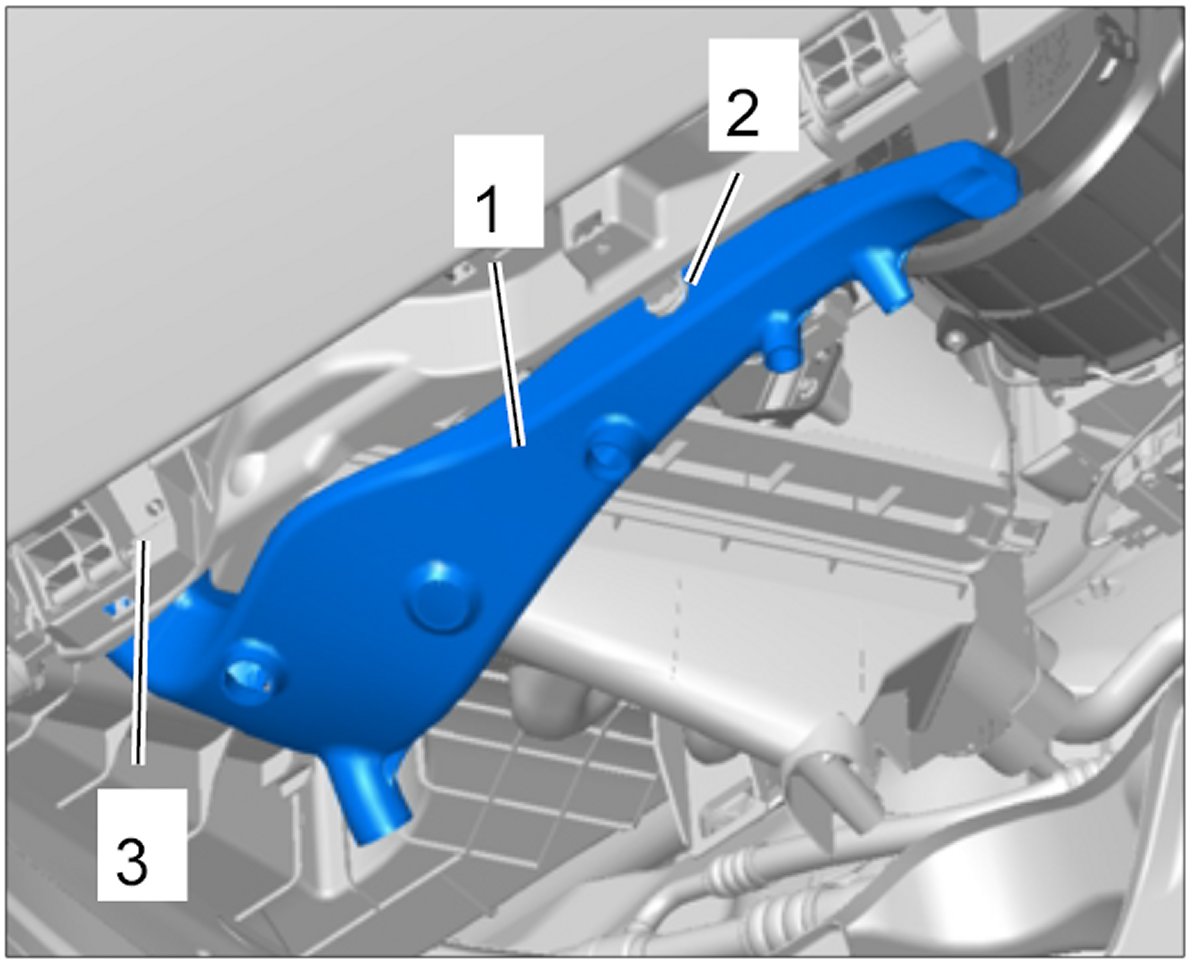 2
1
3