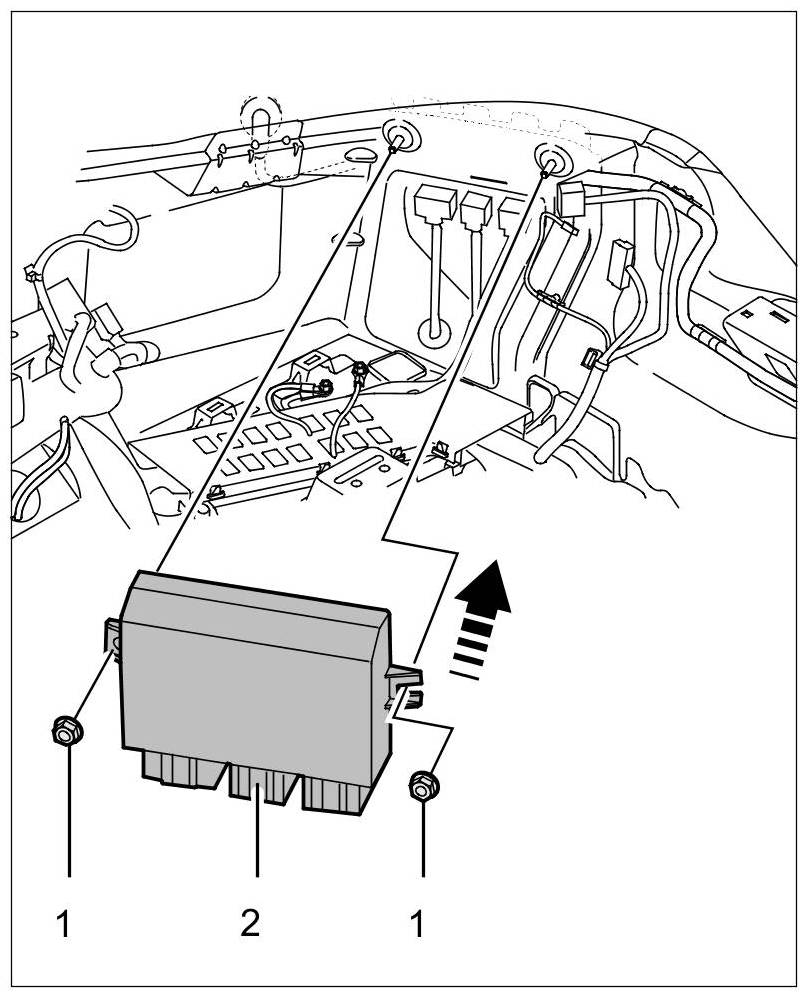 1
2
1