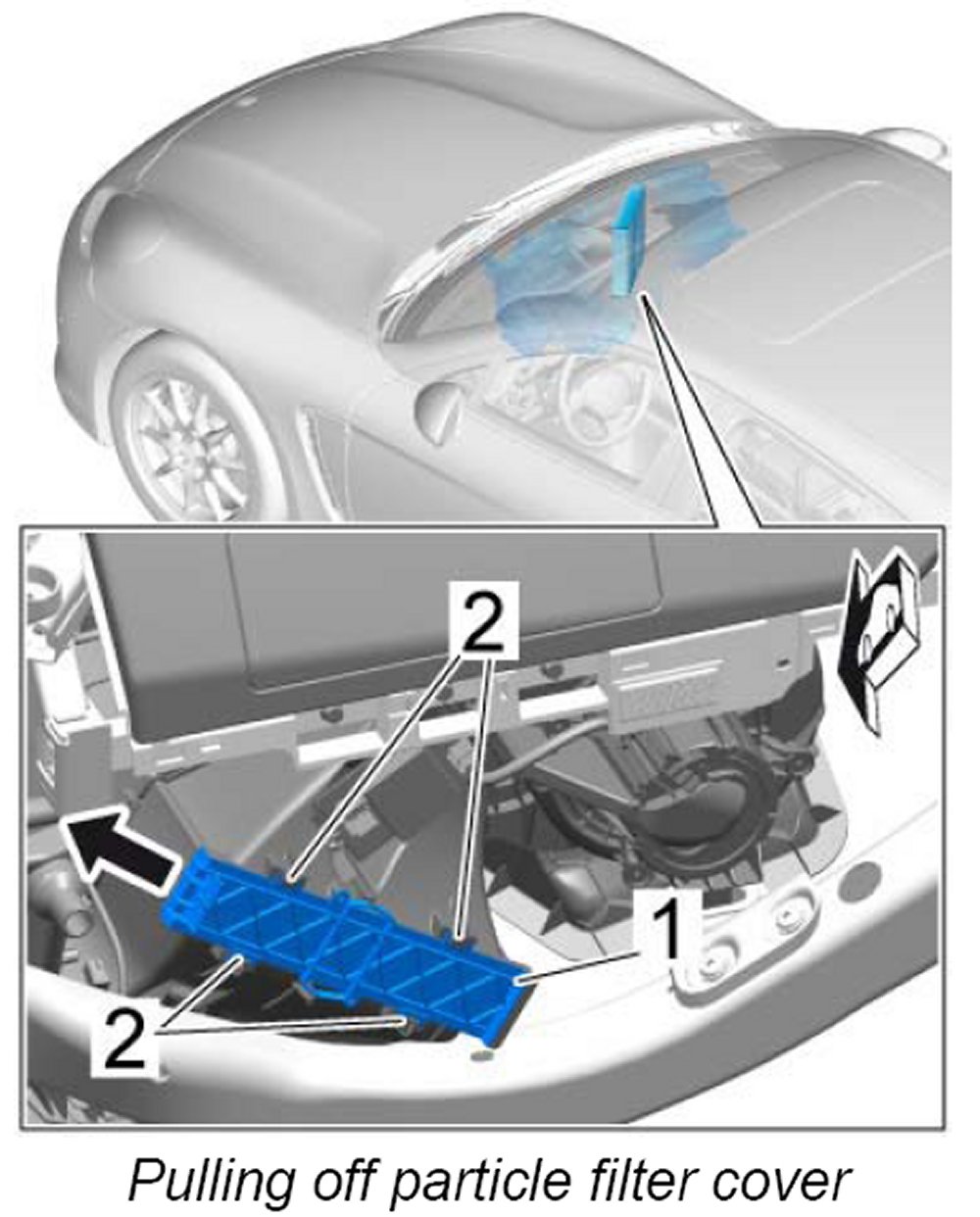 2

1

2

Pulling off particle filter cover