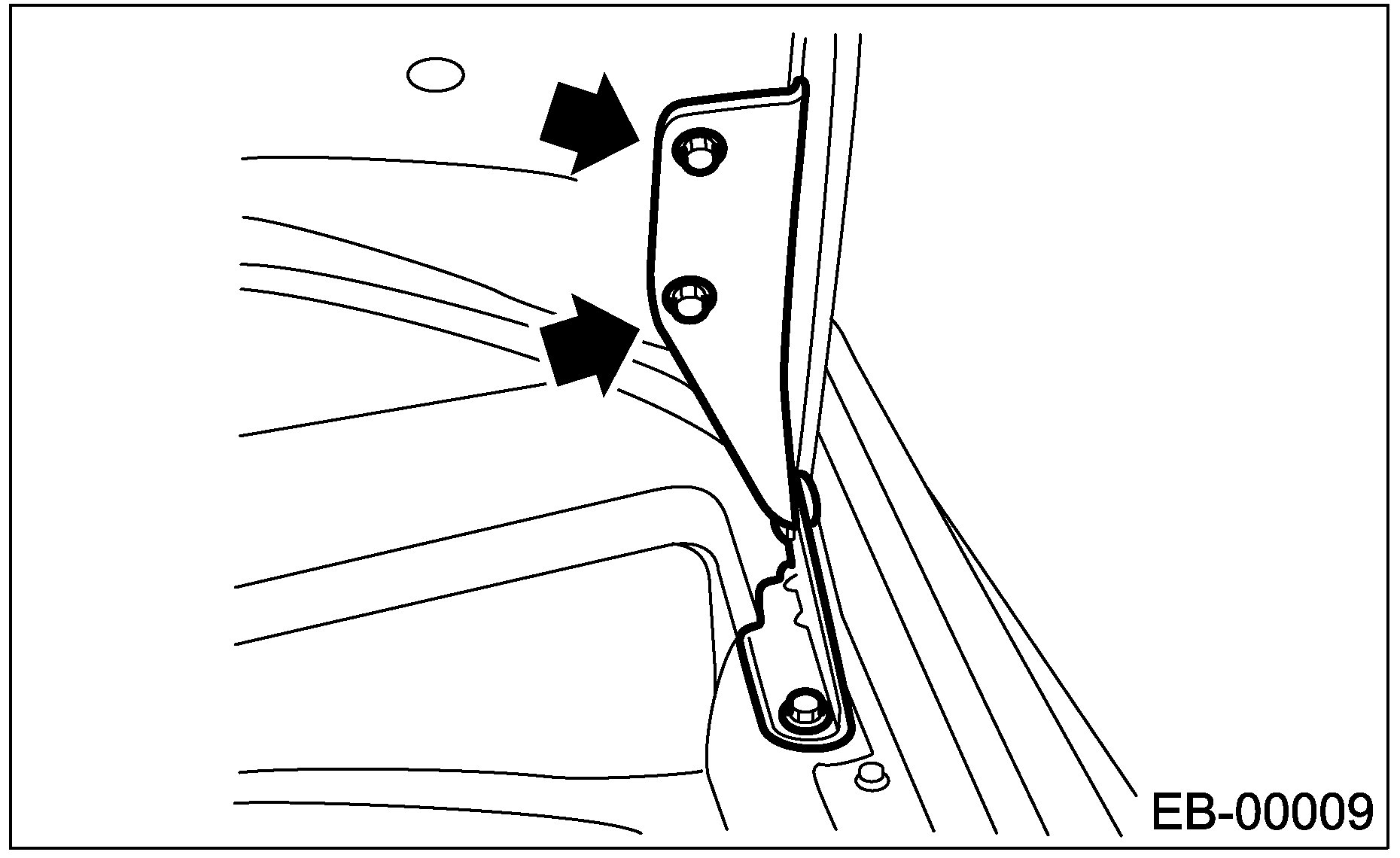 EB-00009