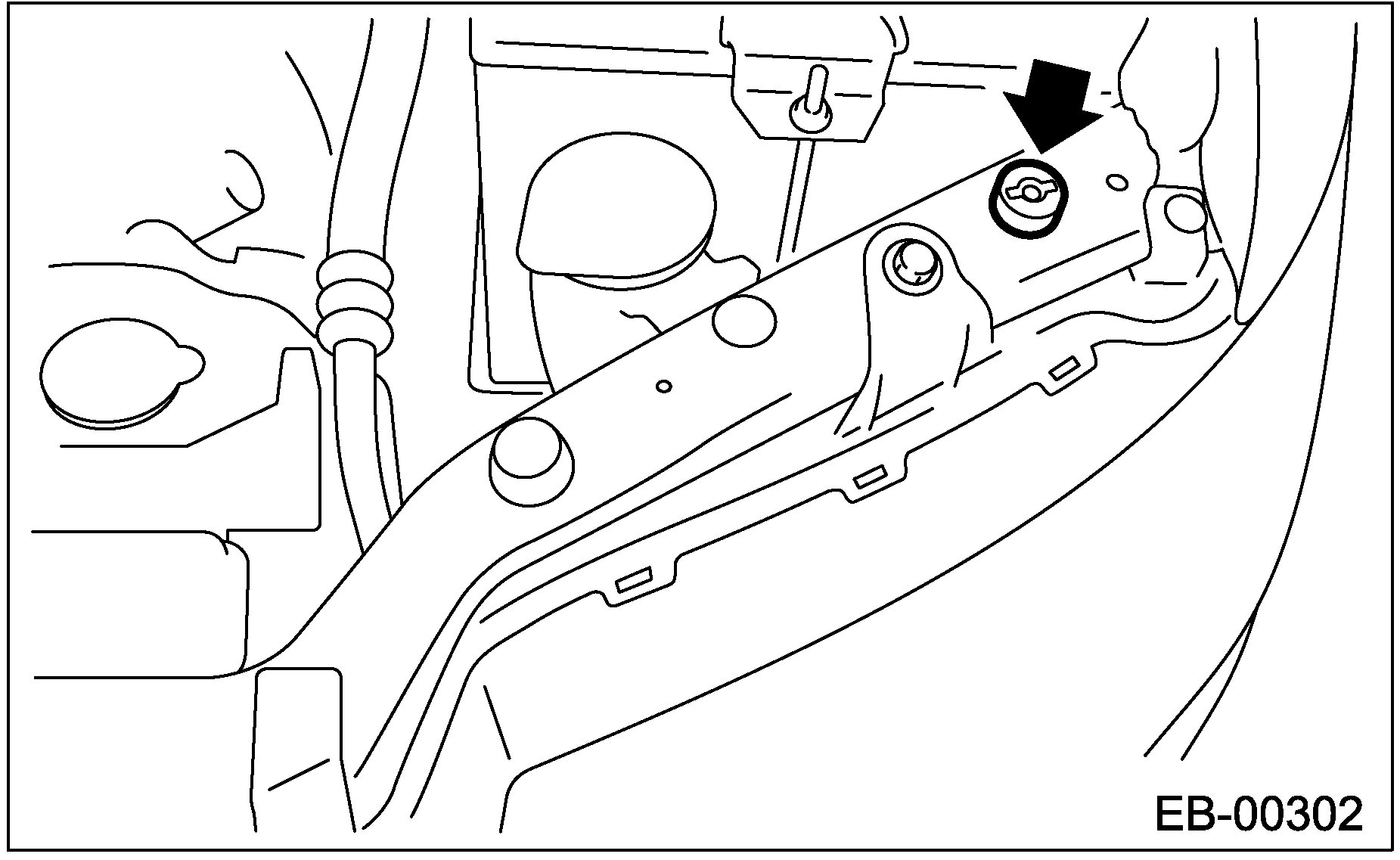 EB-00302