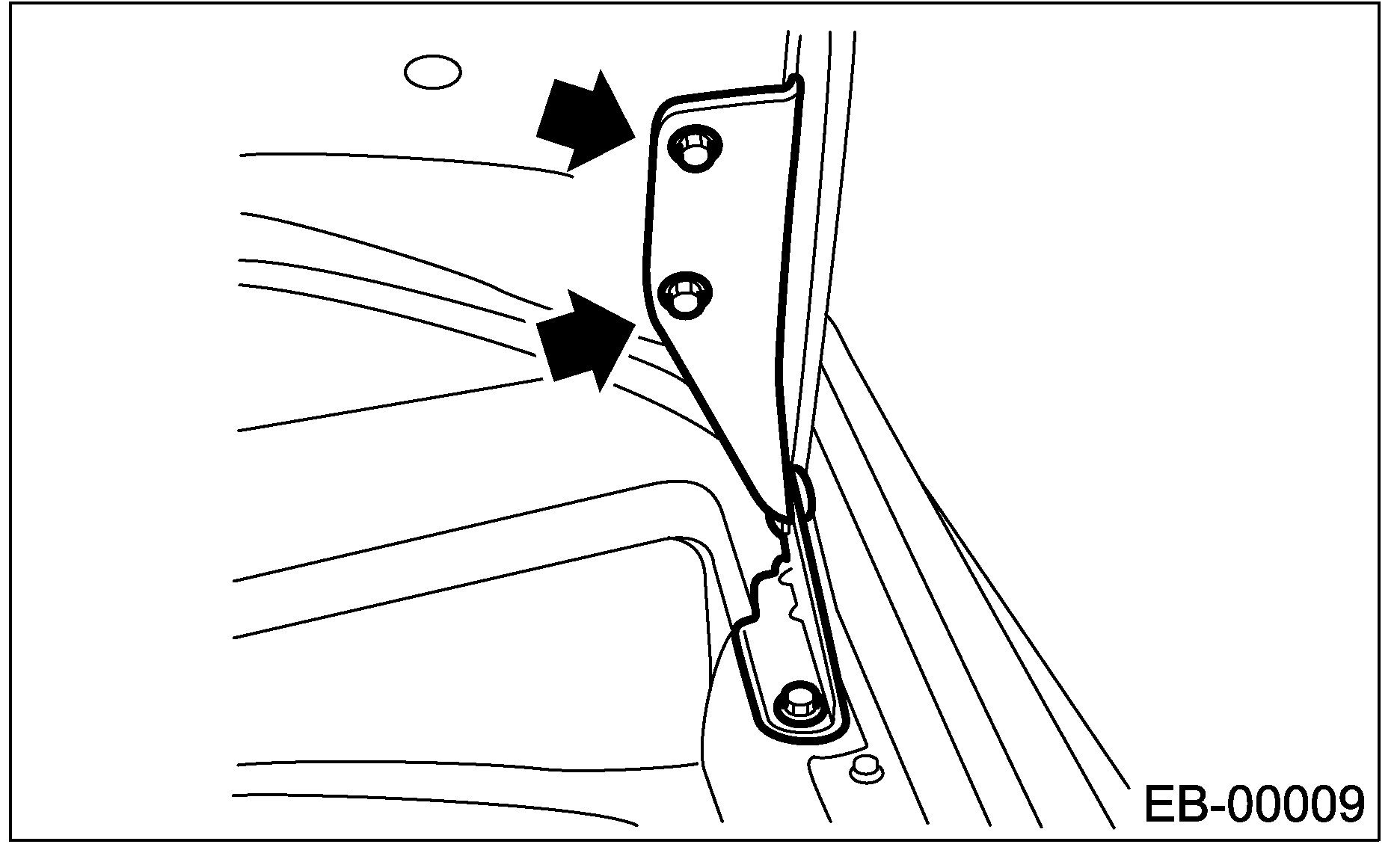 EB-00009