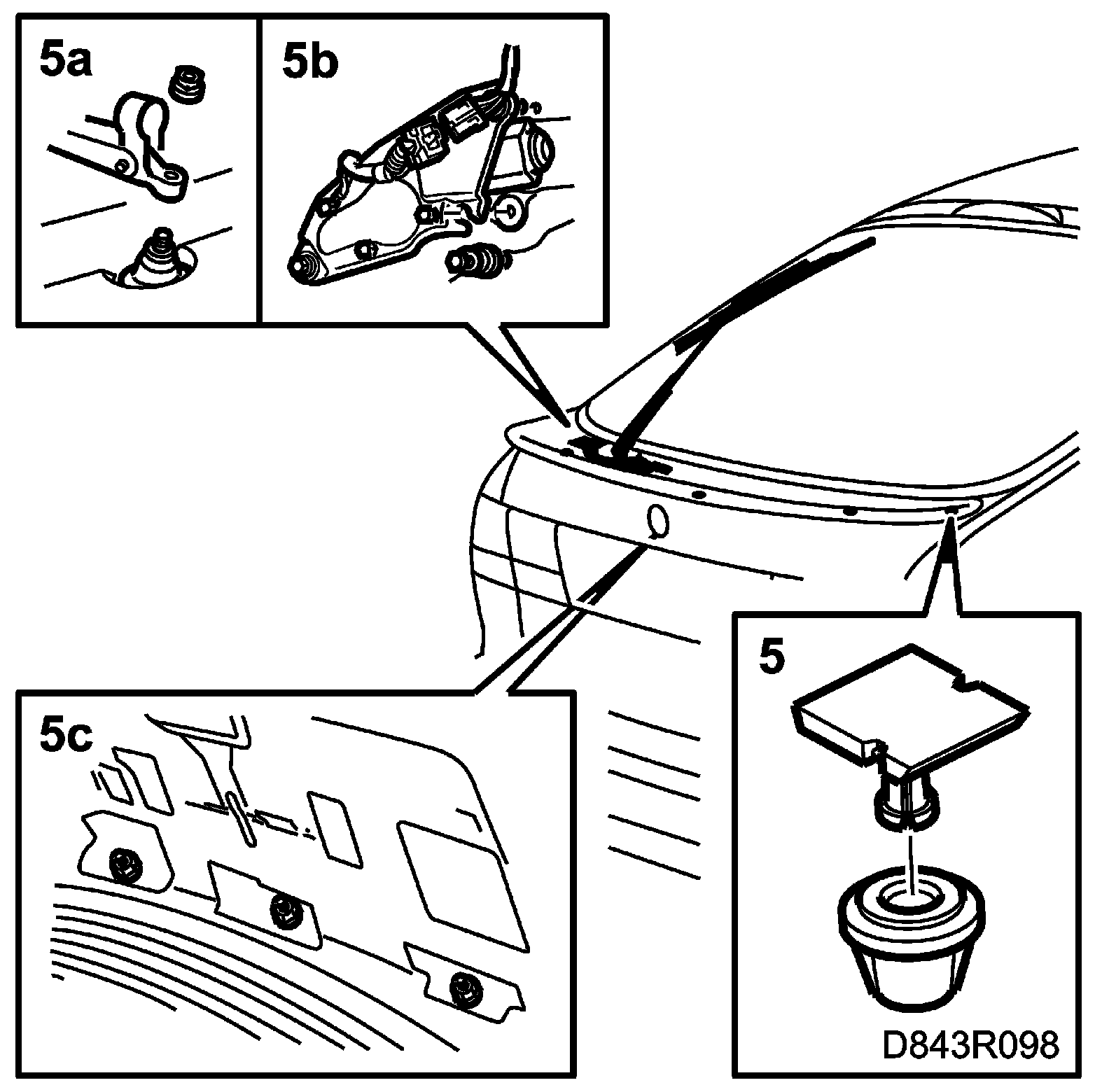 5a

5b

5c

5

D843R098