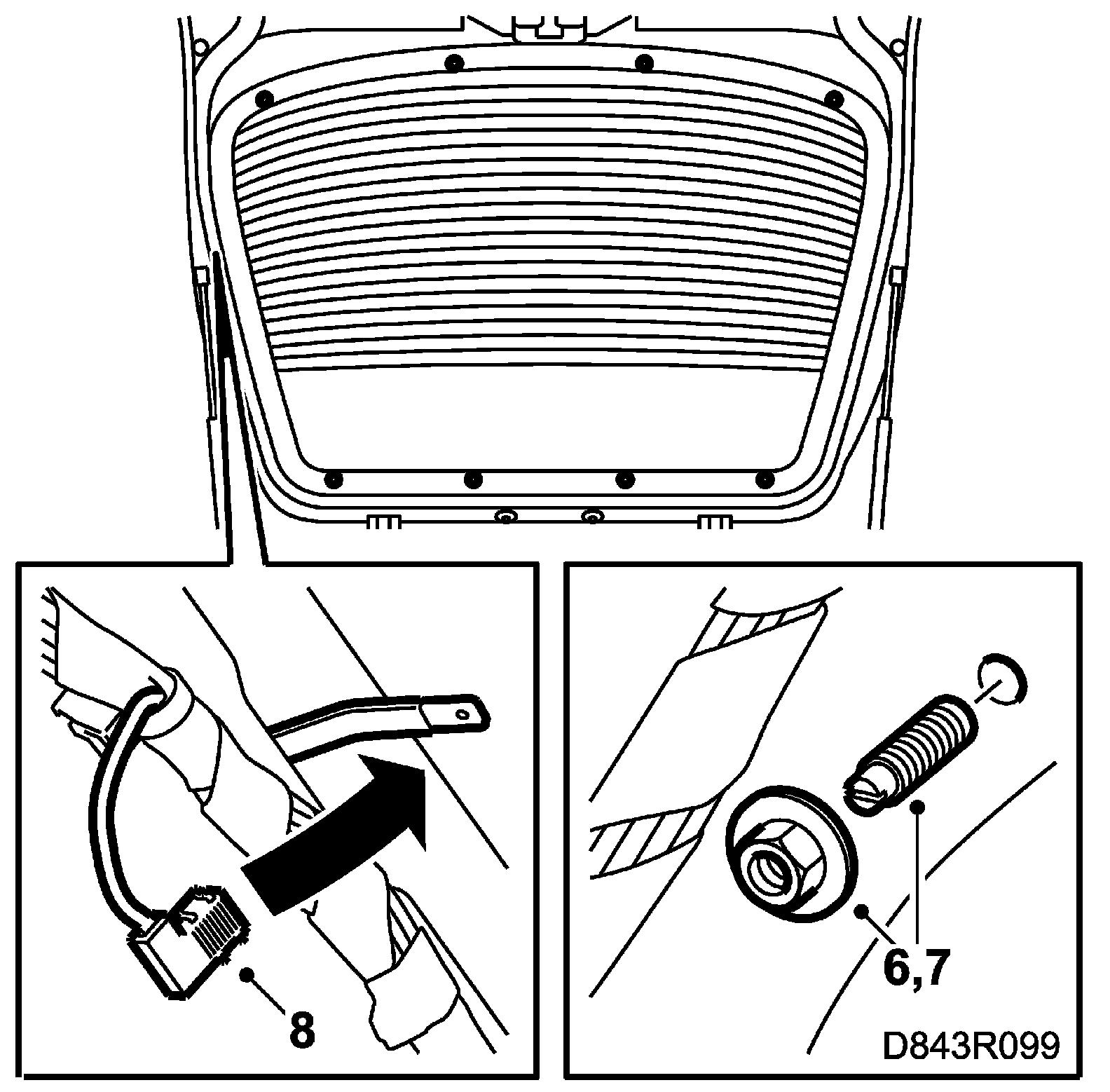 8

6,7

D843R099