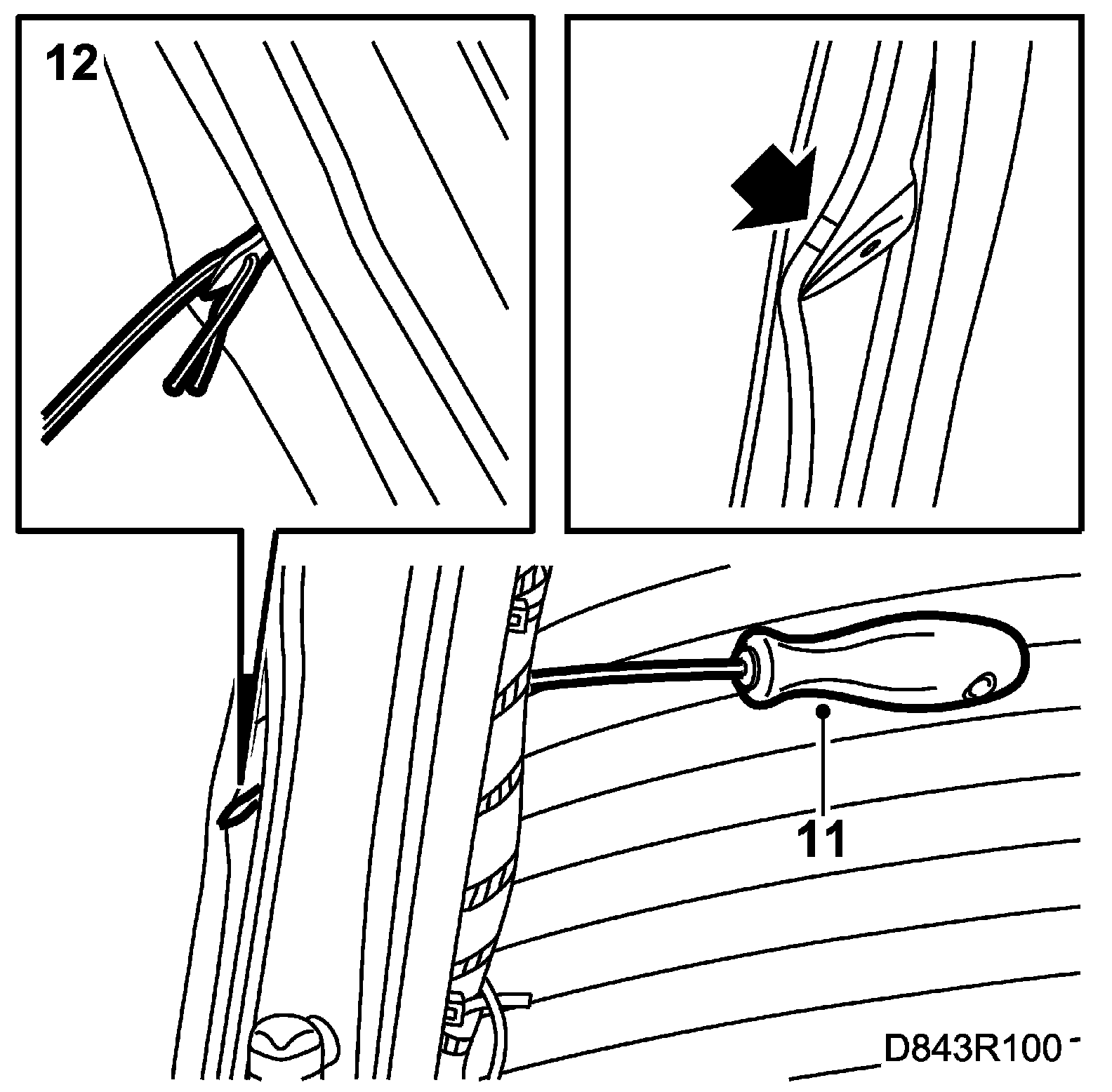 12

11

D843R100