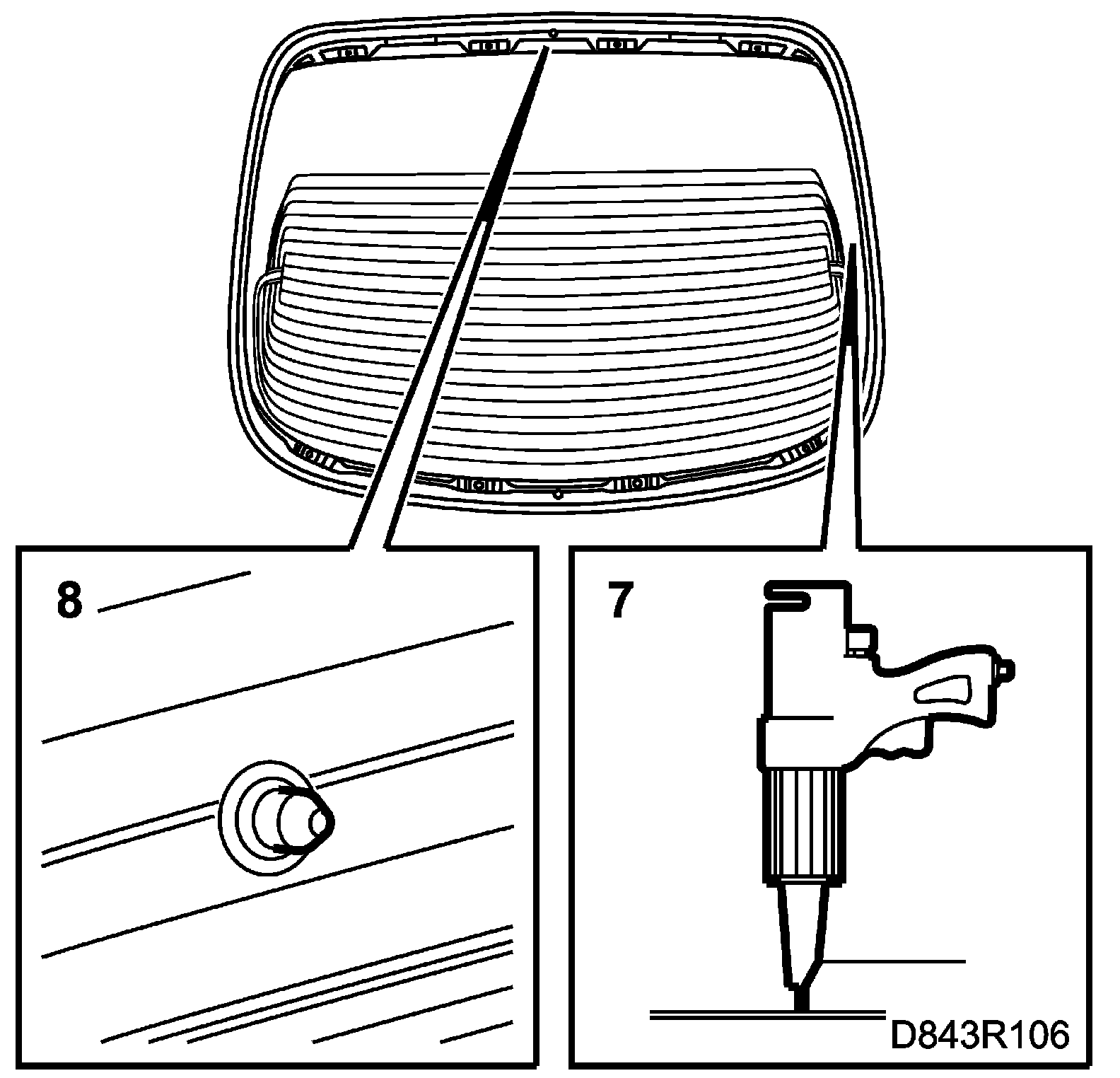 8

7

D843R106