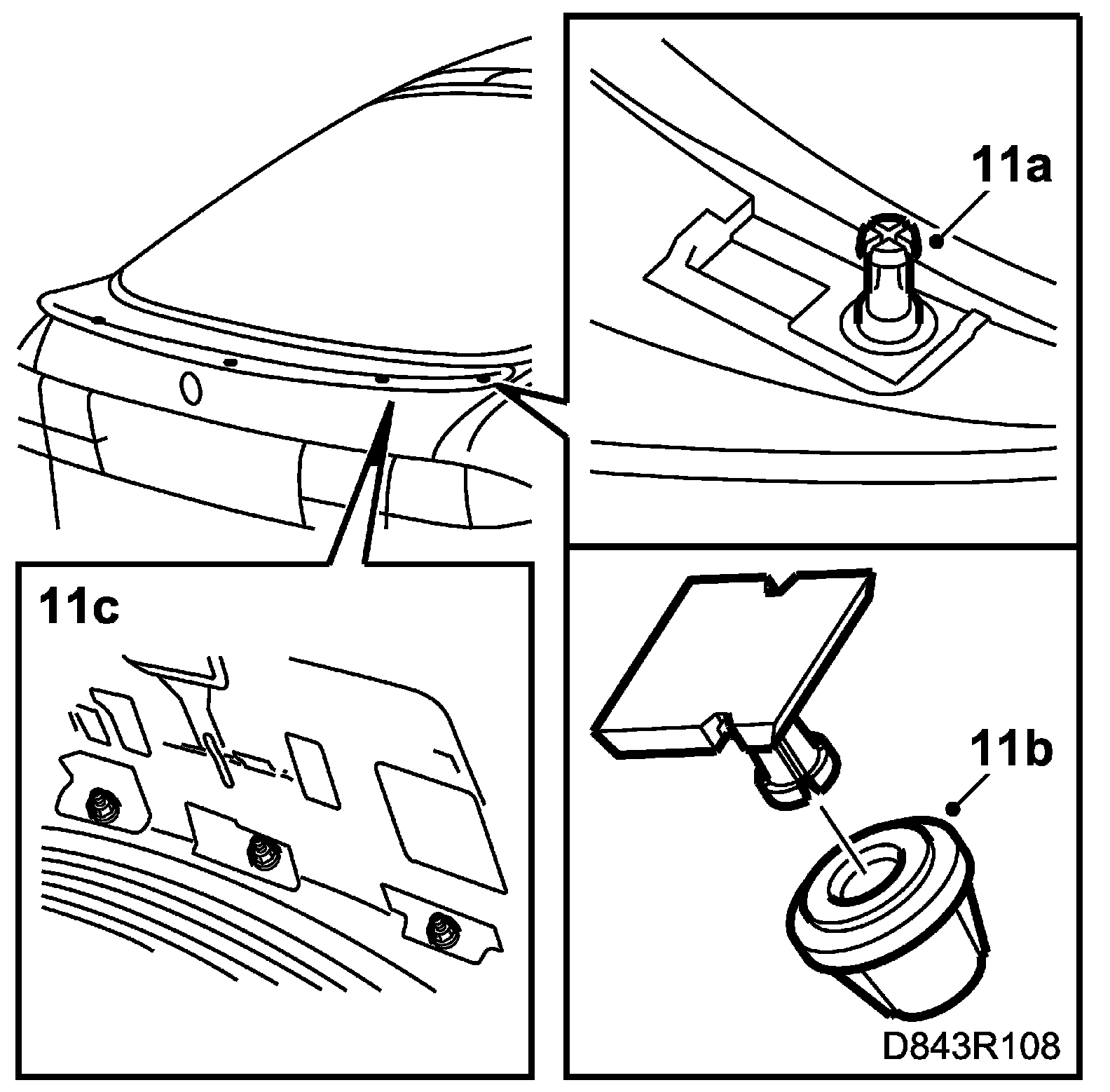 11a

11c

11b

D843R108