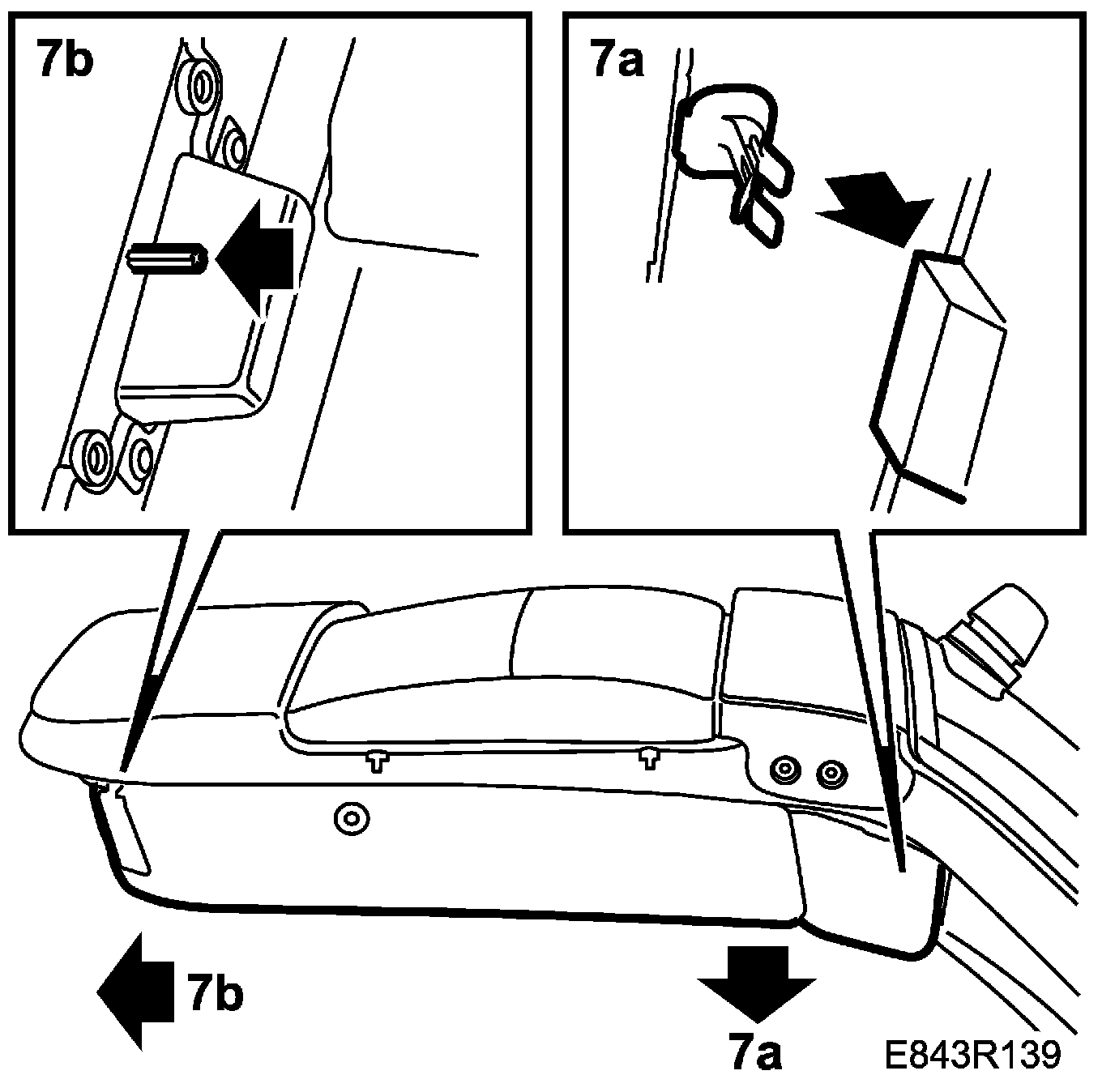 7b

7a

7b

7a

E843R139