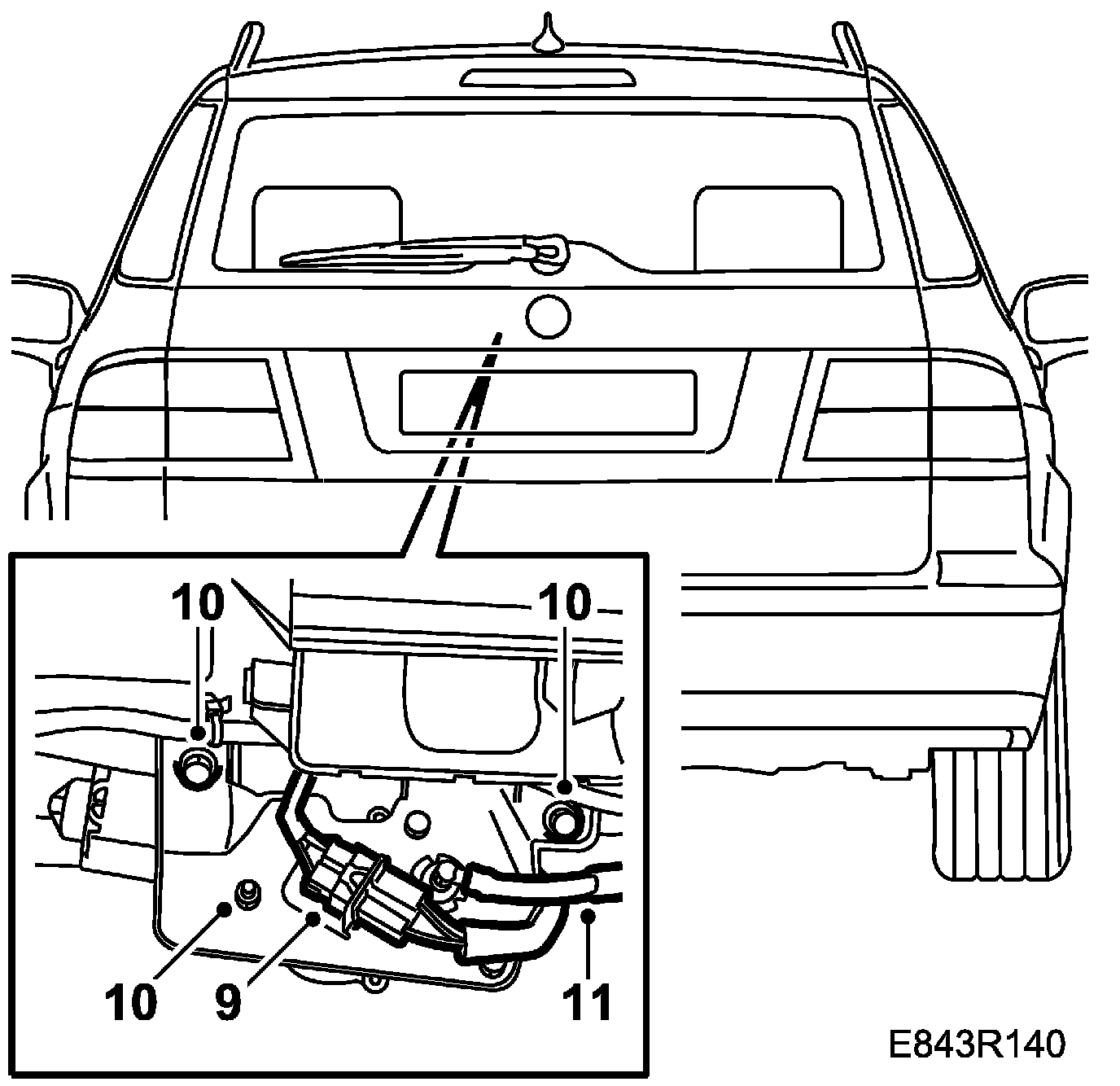 10
10
10
9
11
E843R140