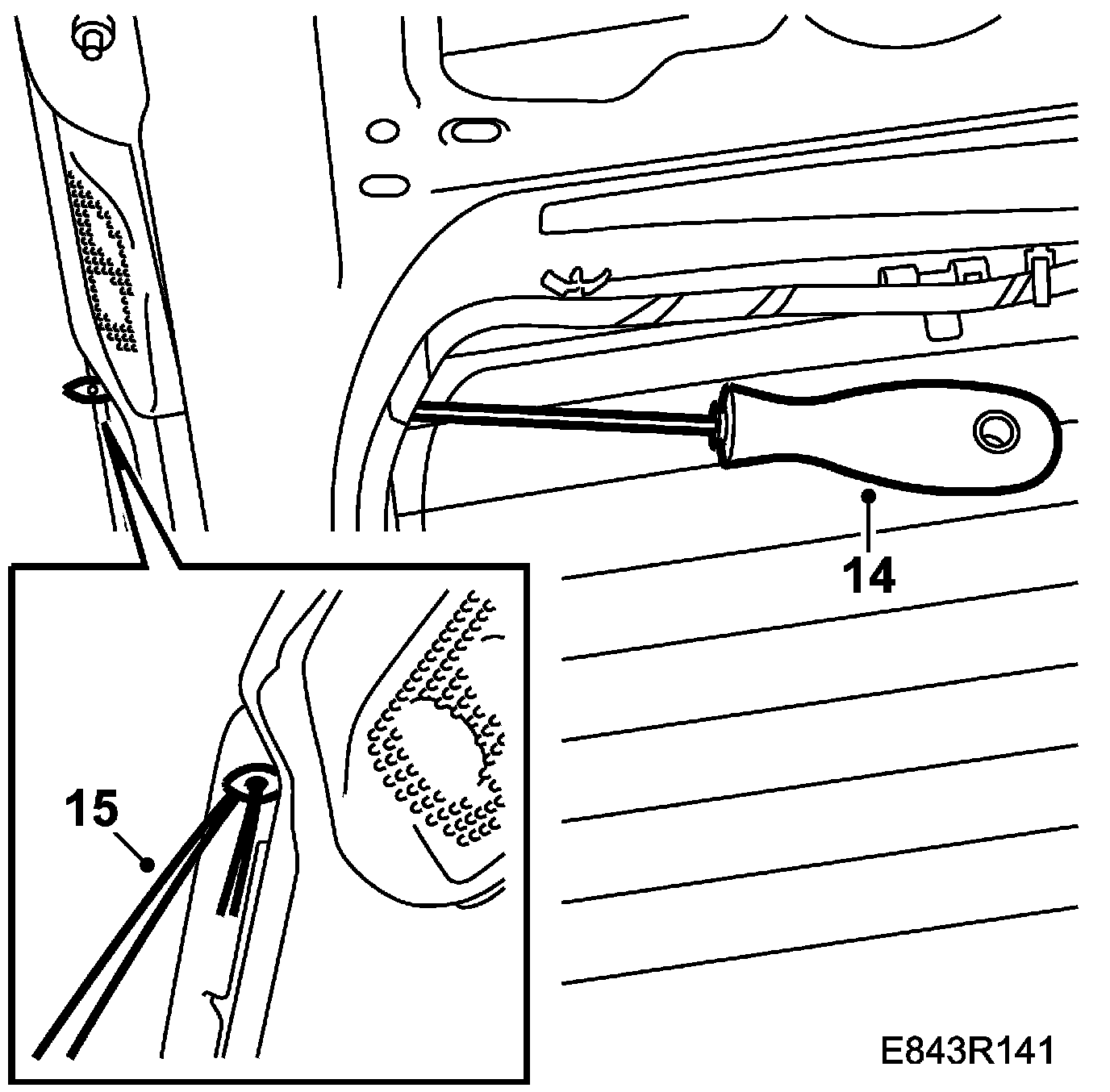 14

15

E843R141