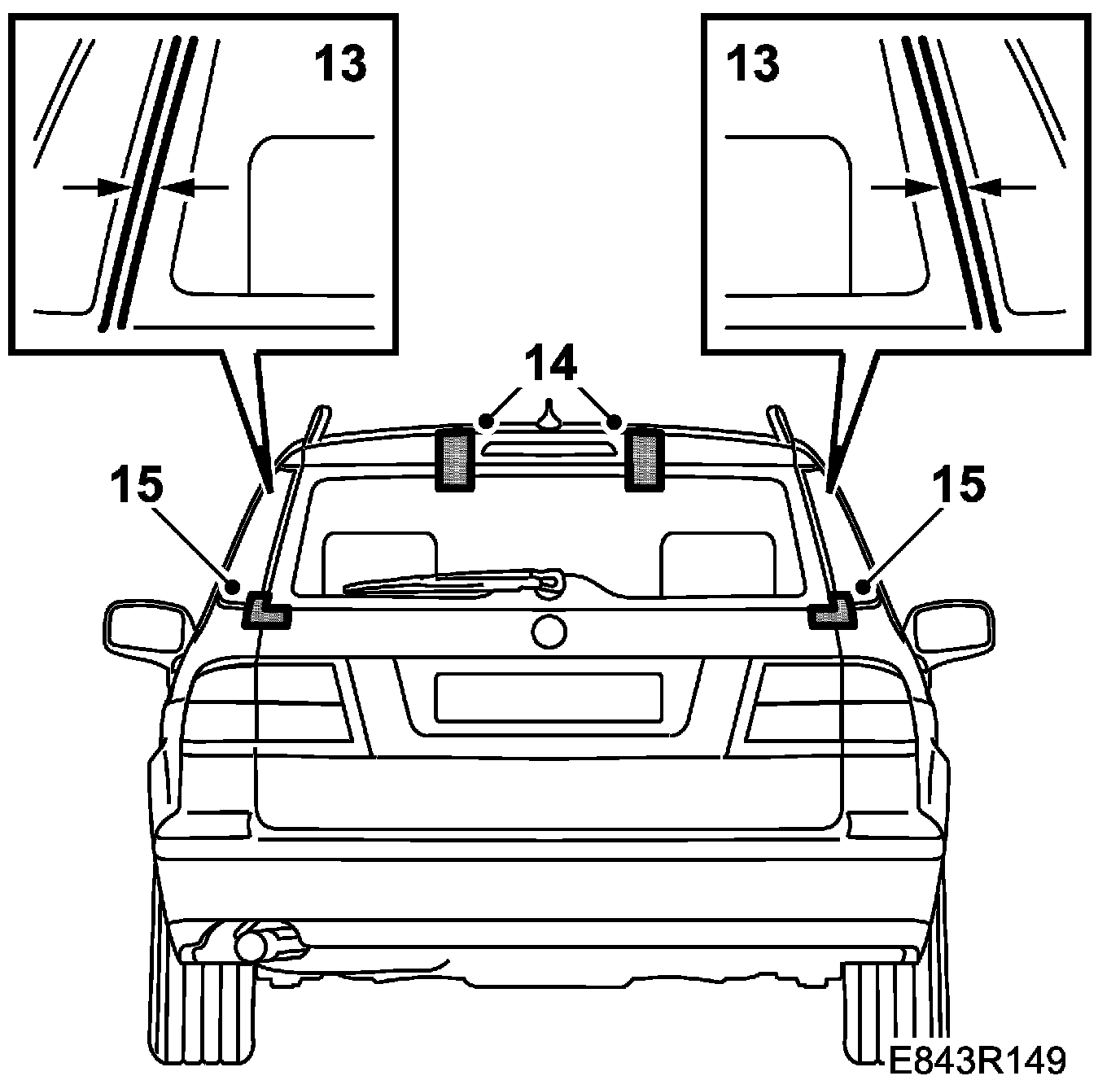 13

13

14

15

15

E843R149