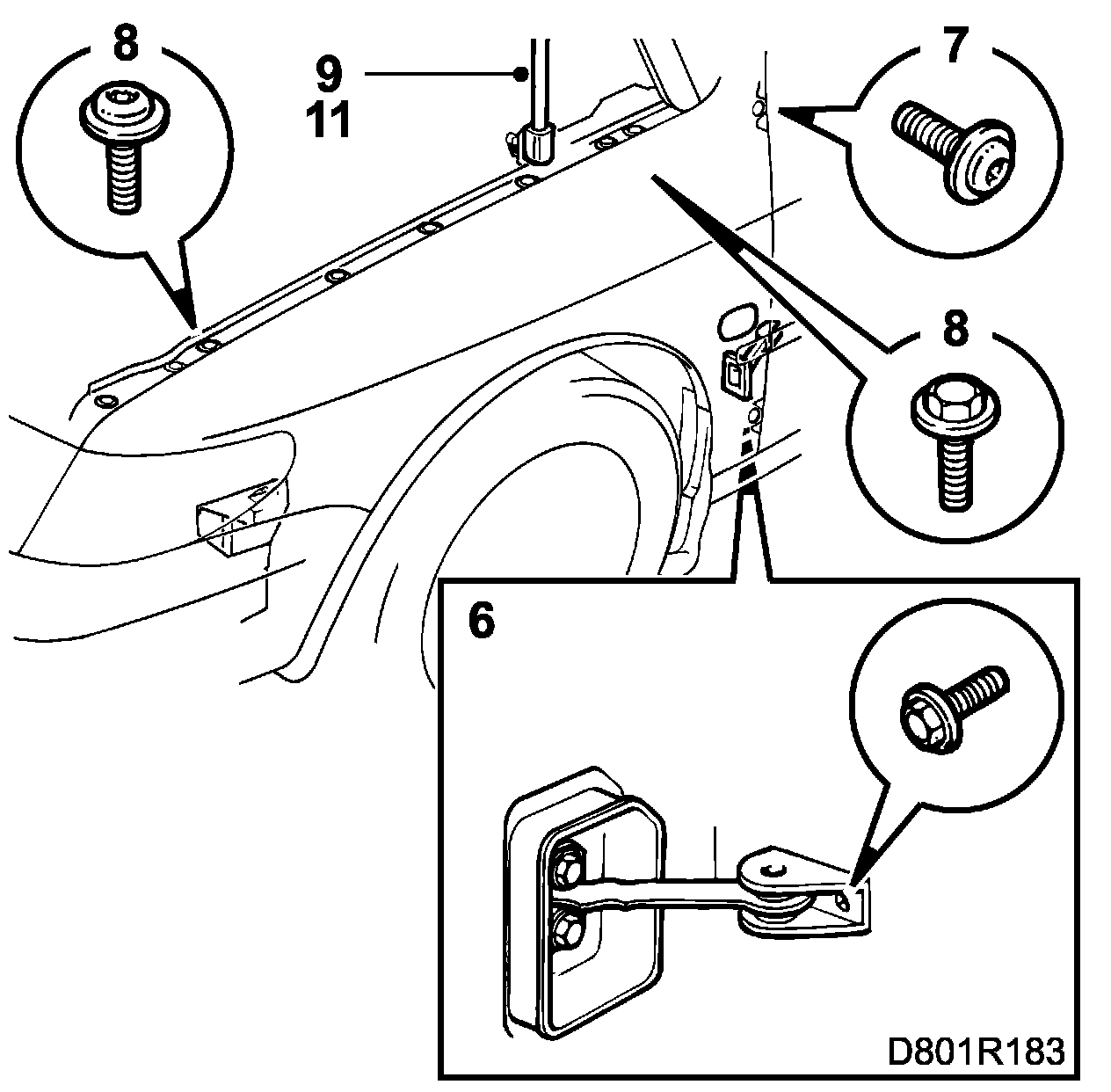 8

9
11

7

8

6

D801R183