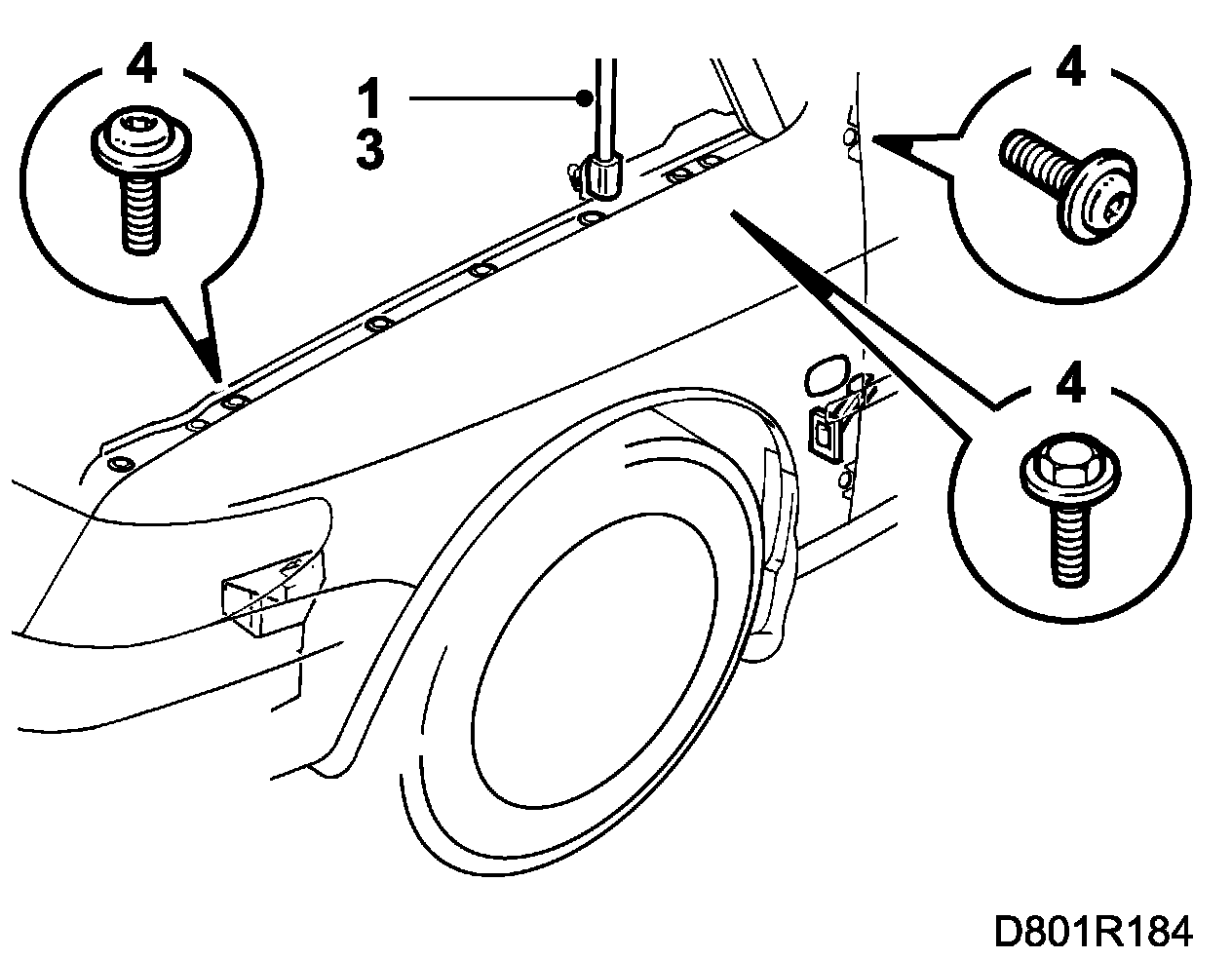 4
1
3
4
4
D801R184