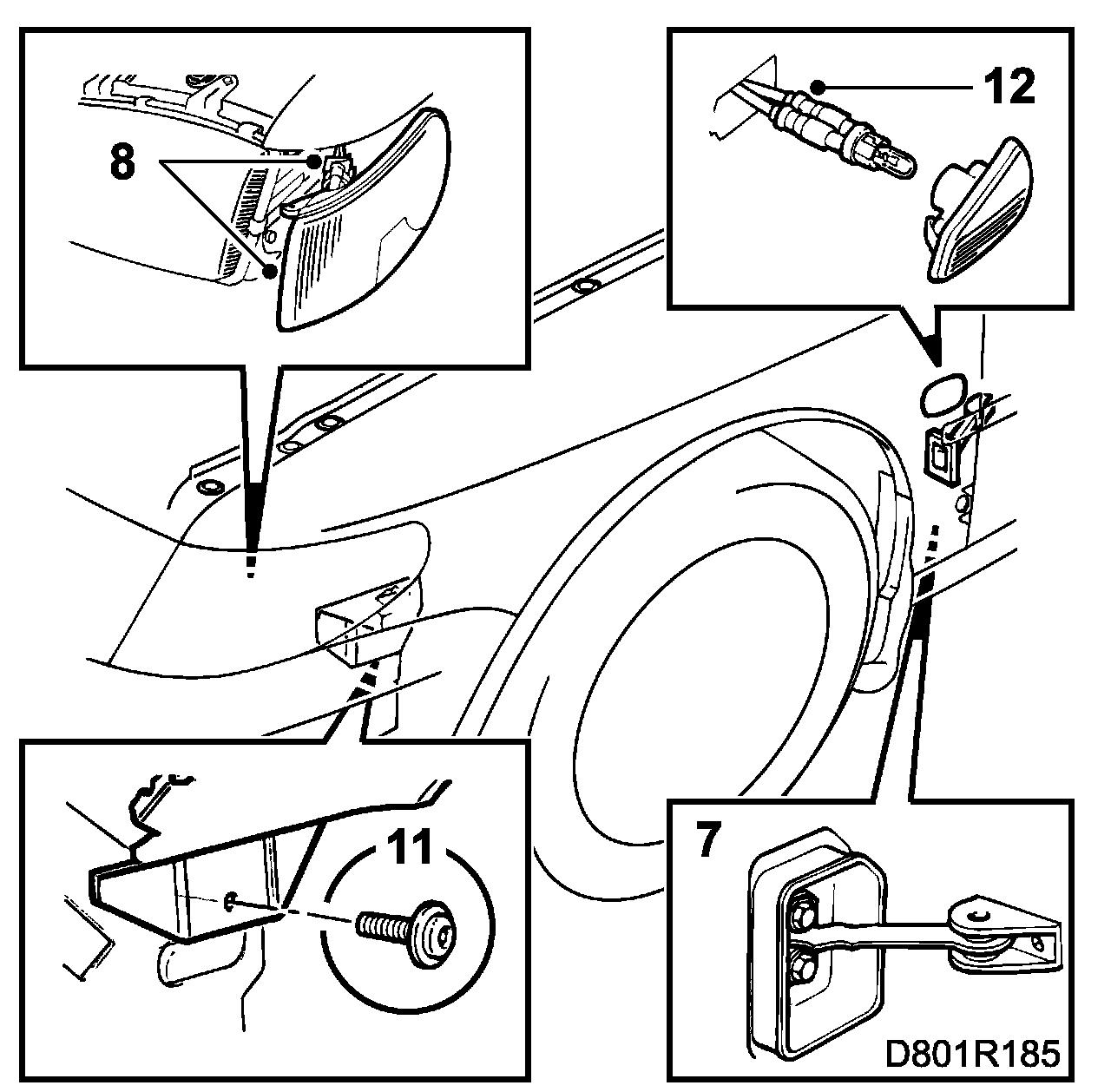 8

12

11

7

D801R185