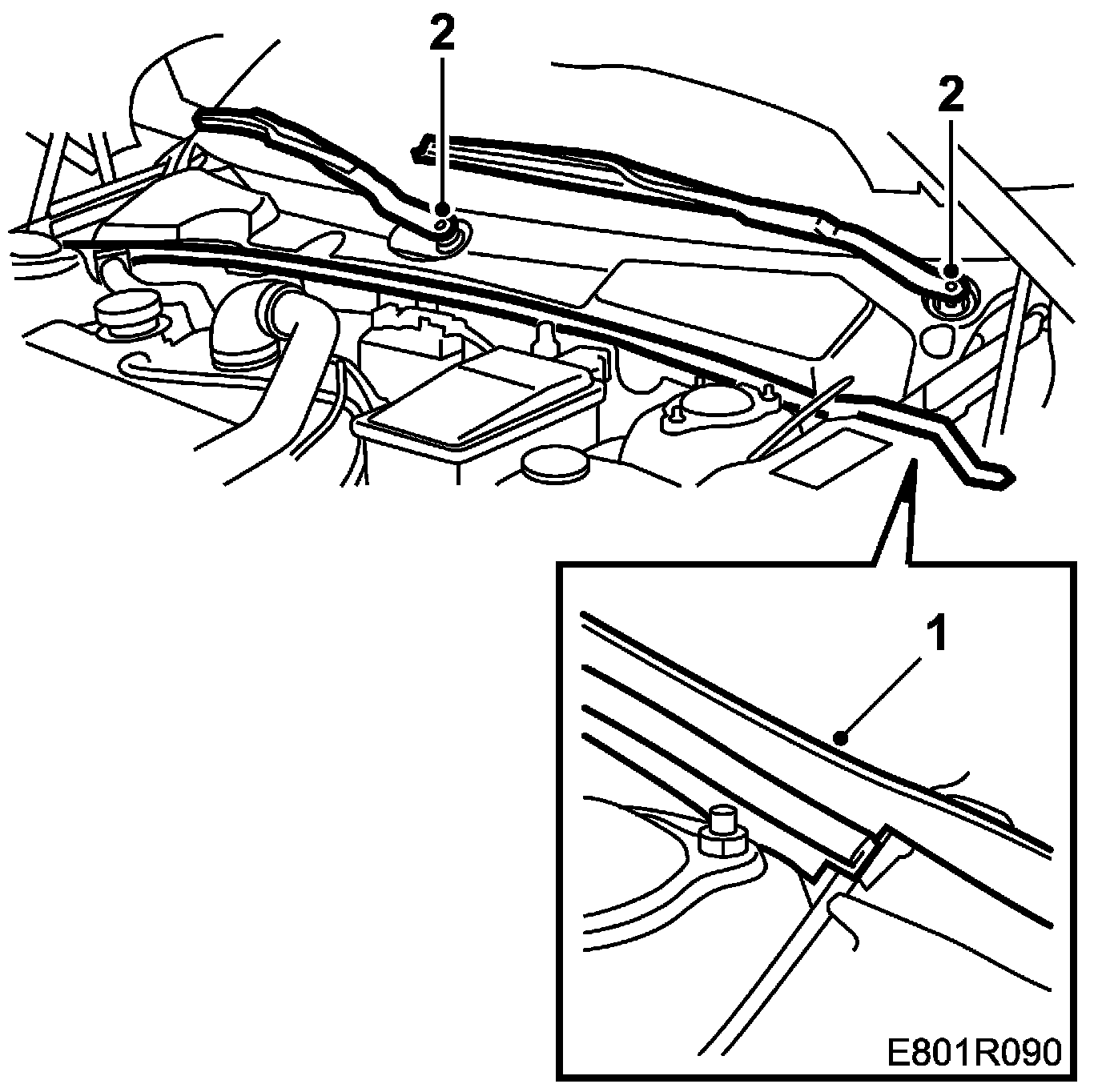 2
2
1
E801R090