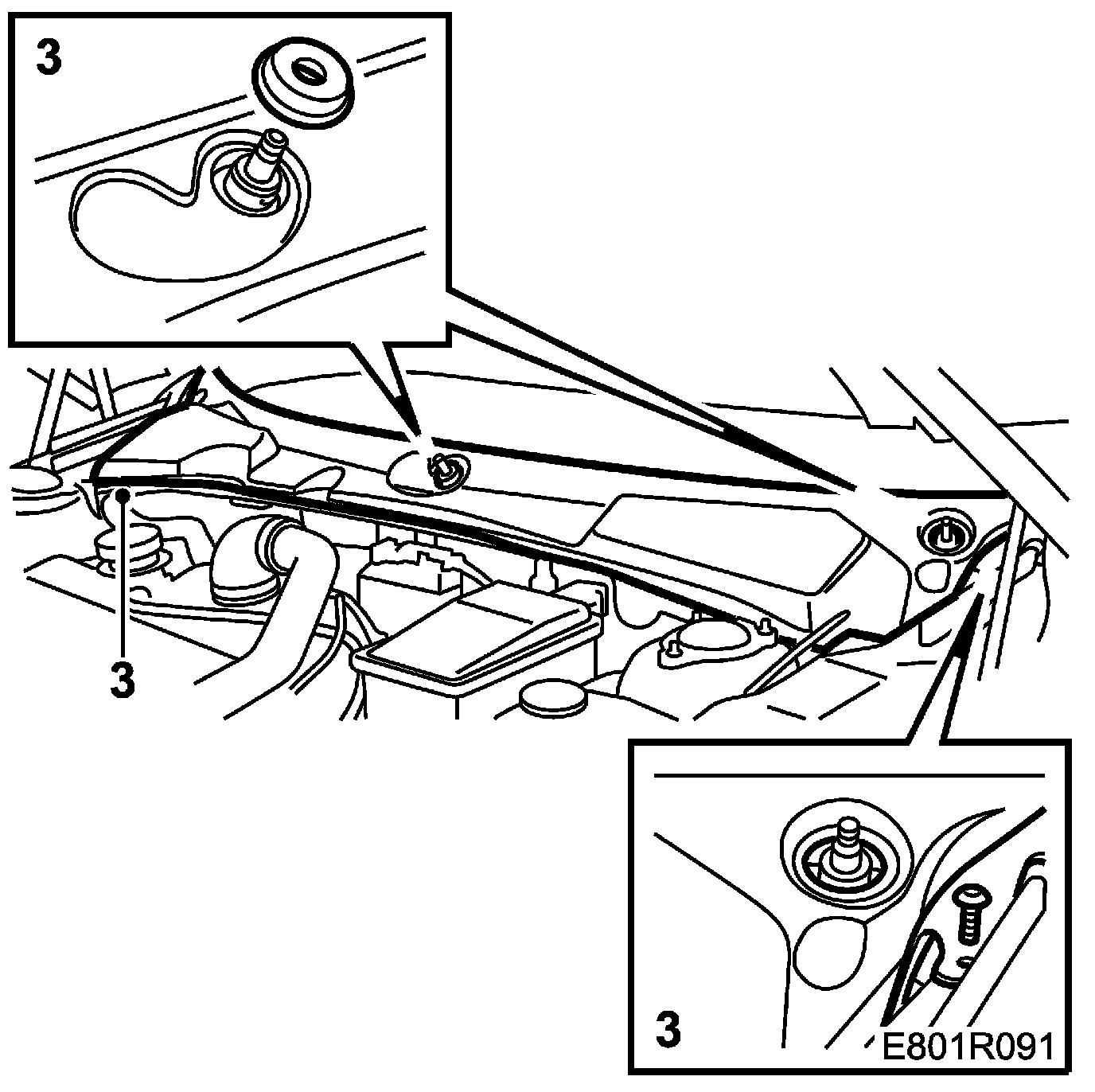 3

3

3

E801R091