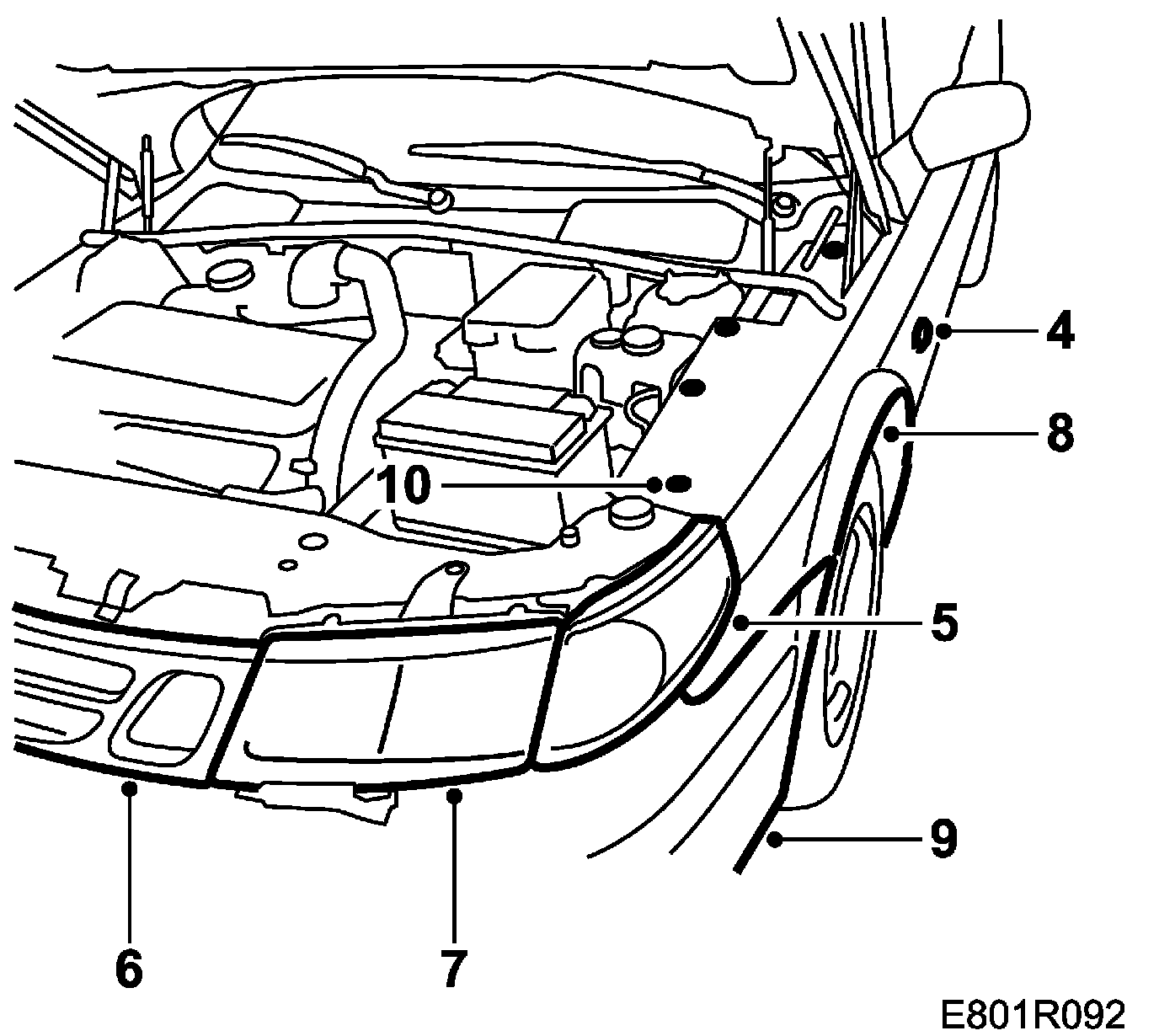 4

8

10

5

9

6

7

E801R092