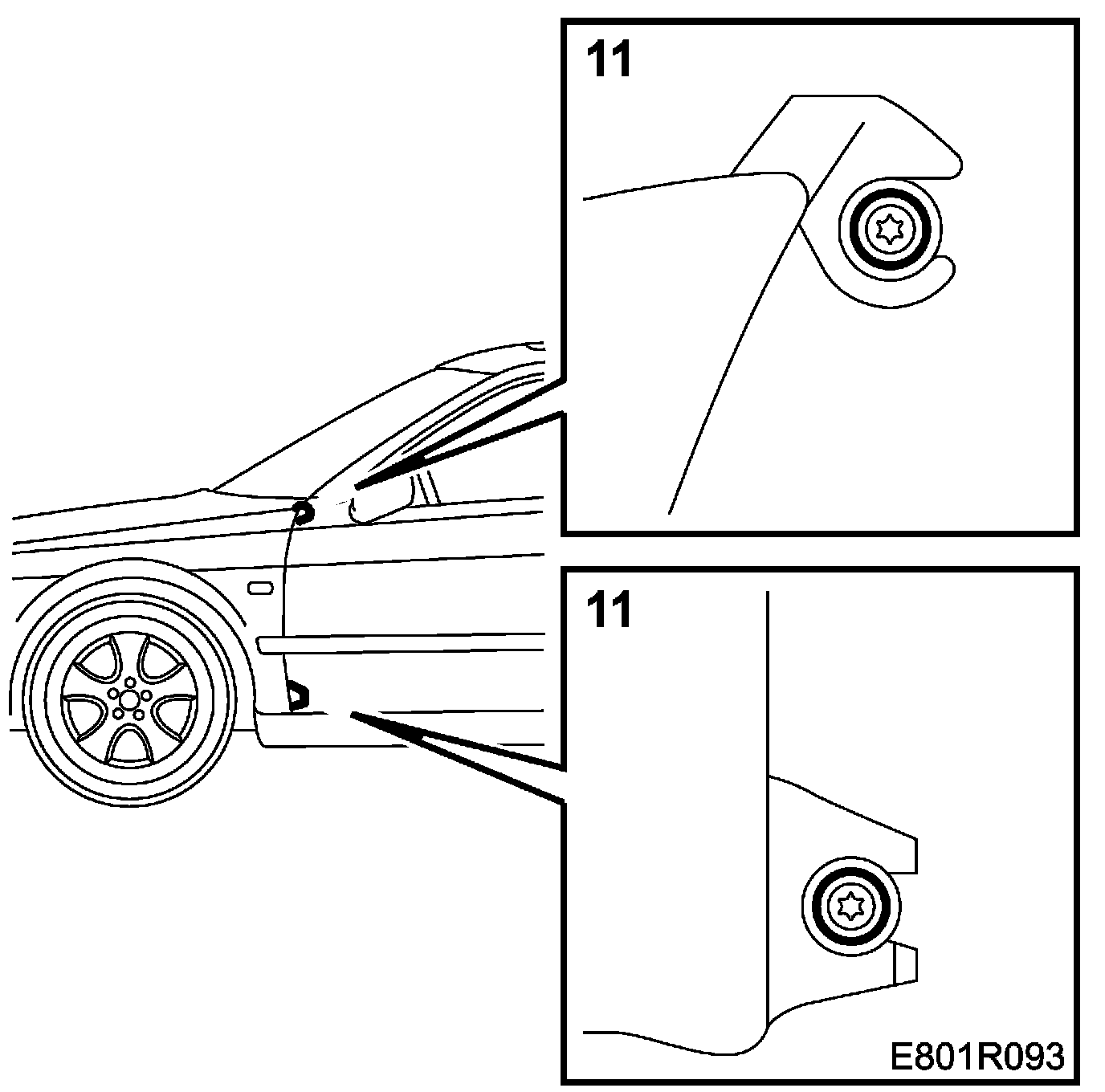 11

11

E801R093