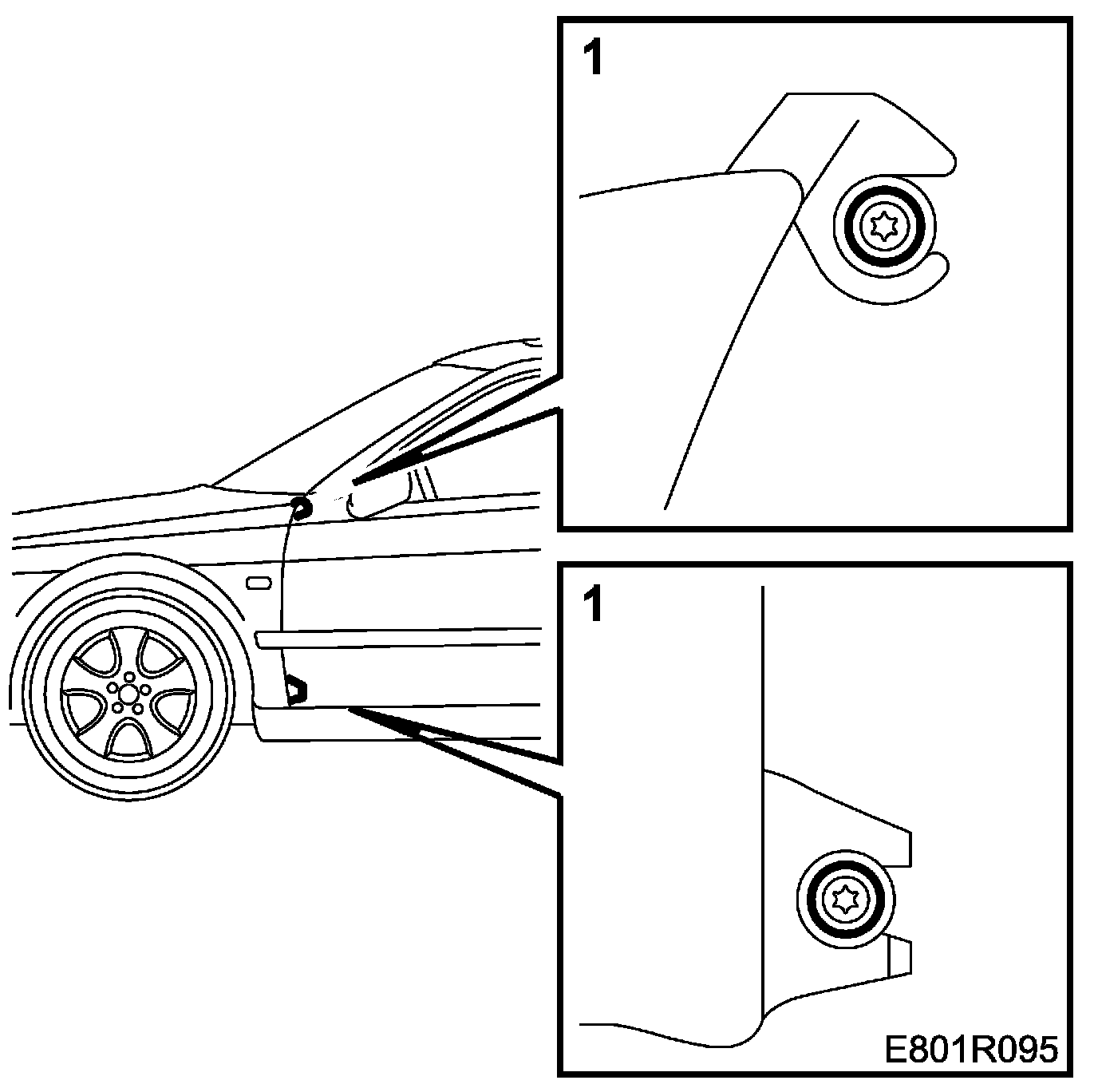 1

1

E801R095