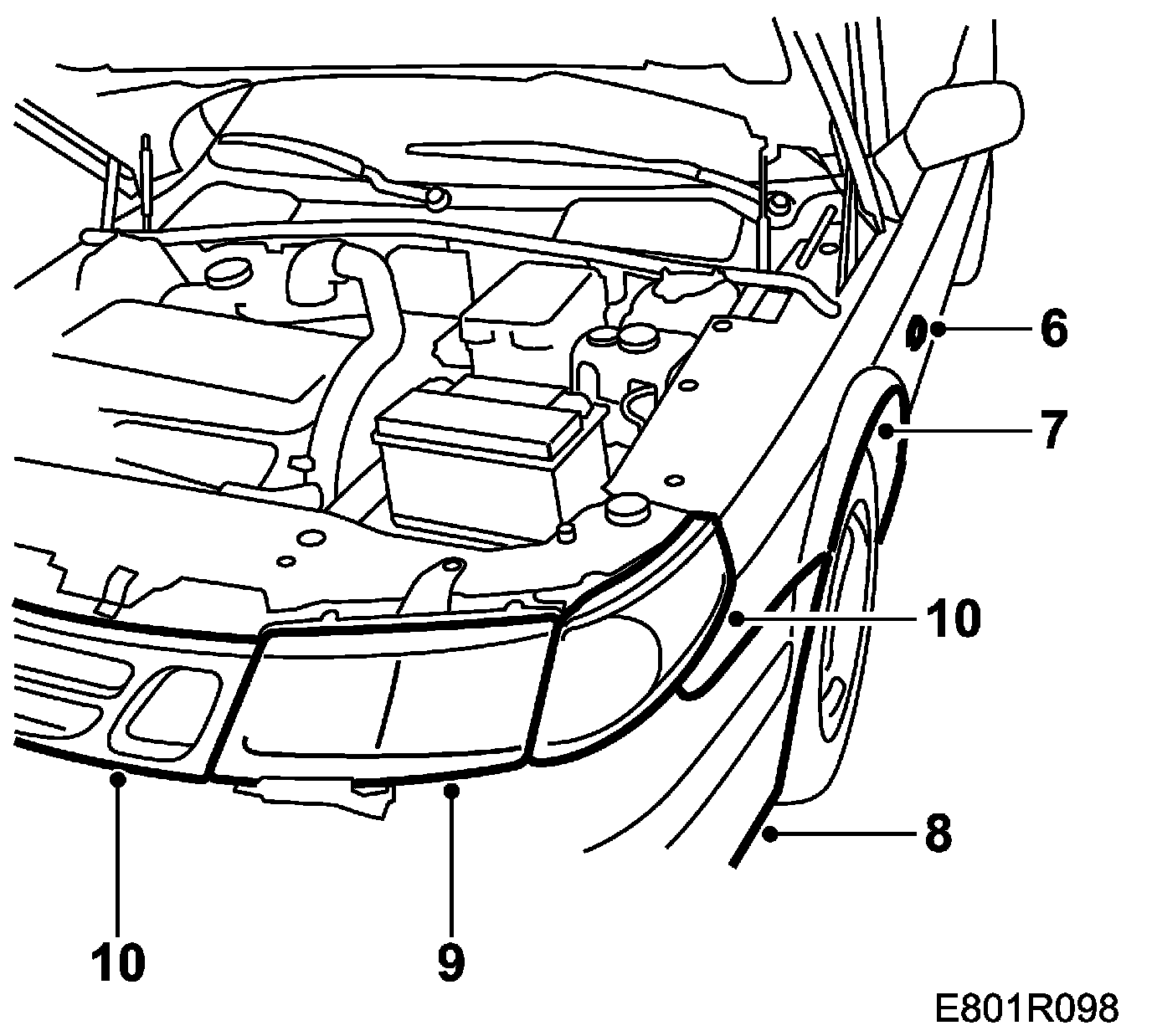 6
7
10
8
10
9
E801R098