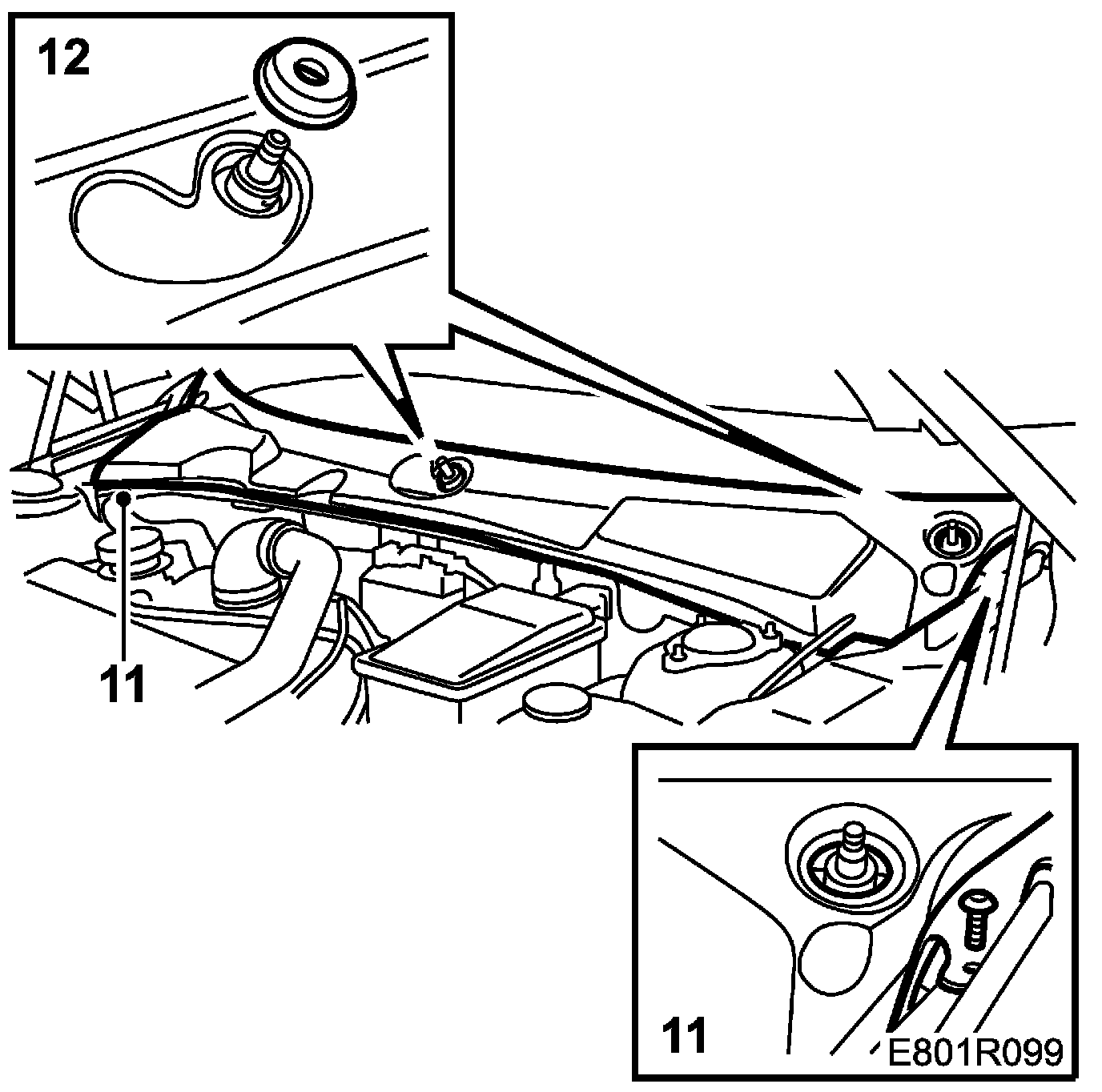 12

11

11

E801R099