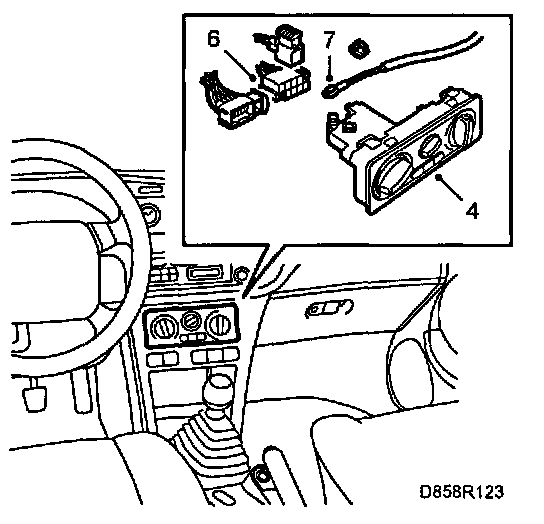 6
7
4
D858R123