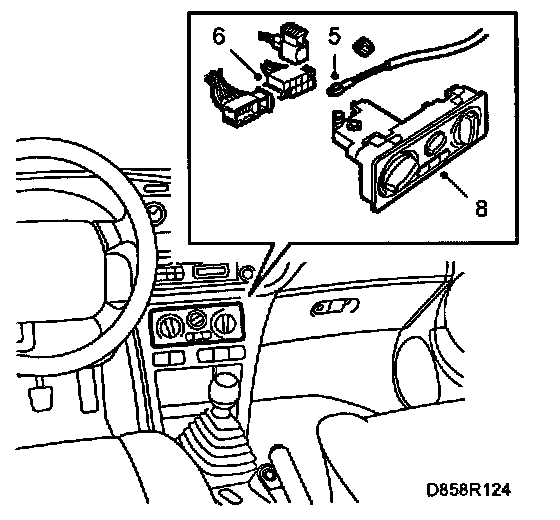 6
5
8
D858R124