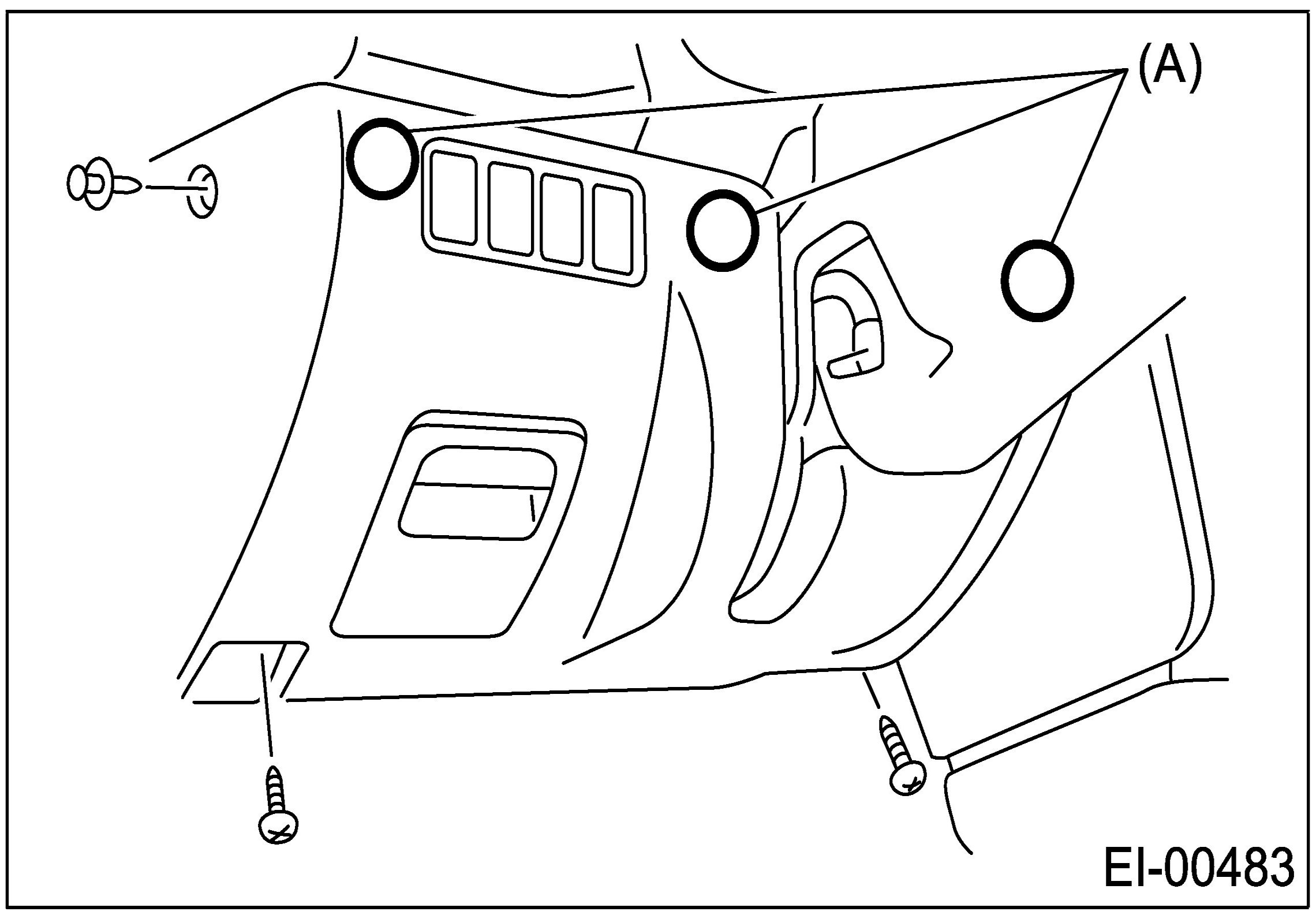 (A)

EI-00483