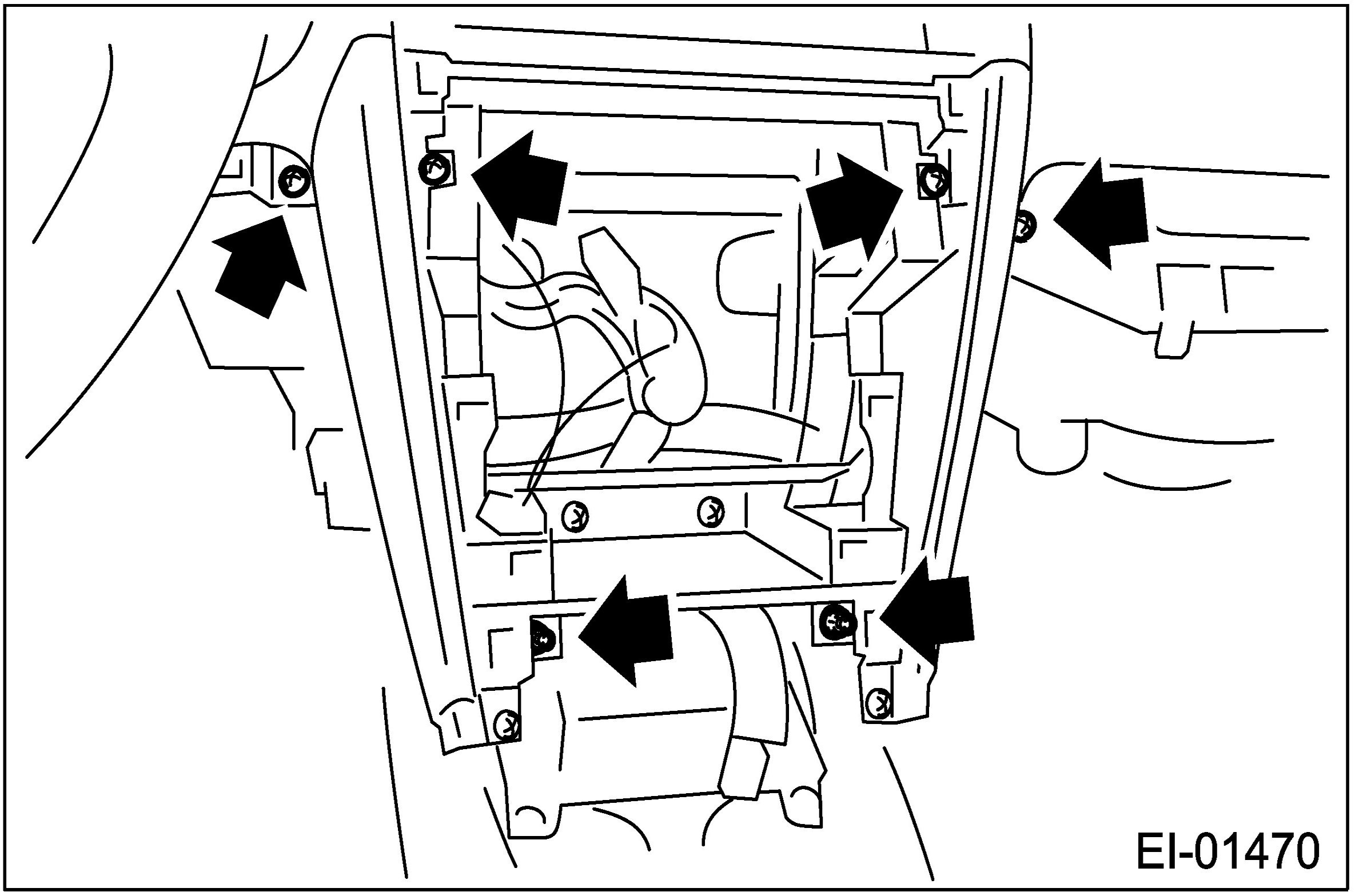 EI-01470