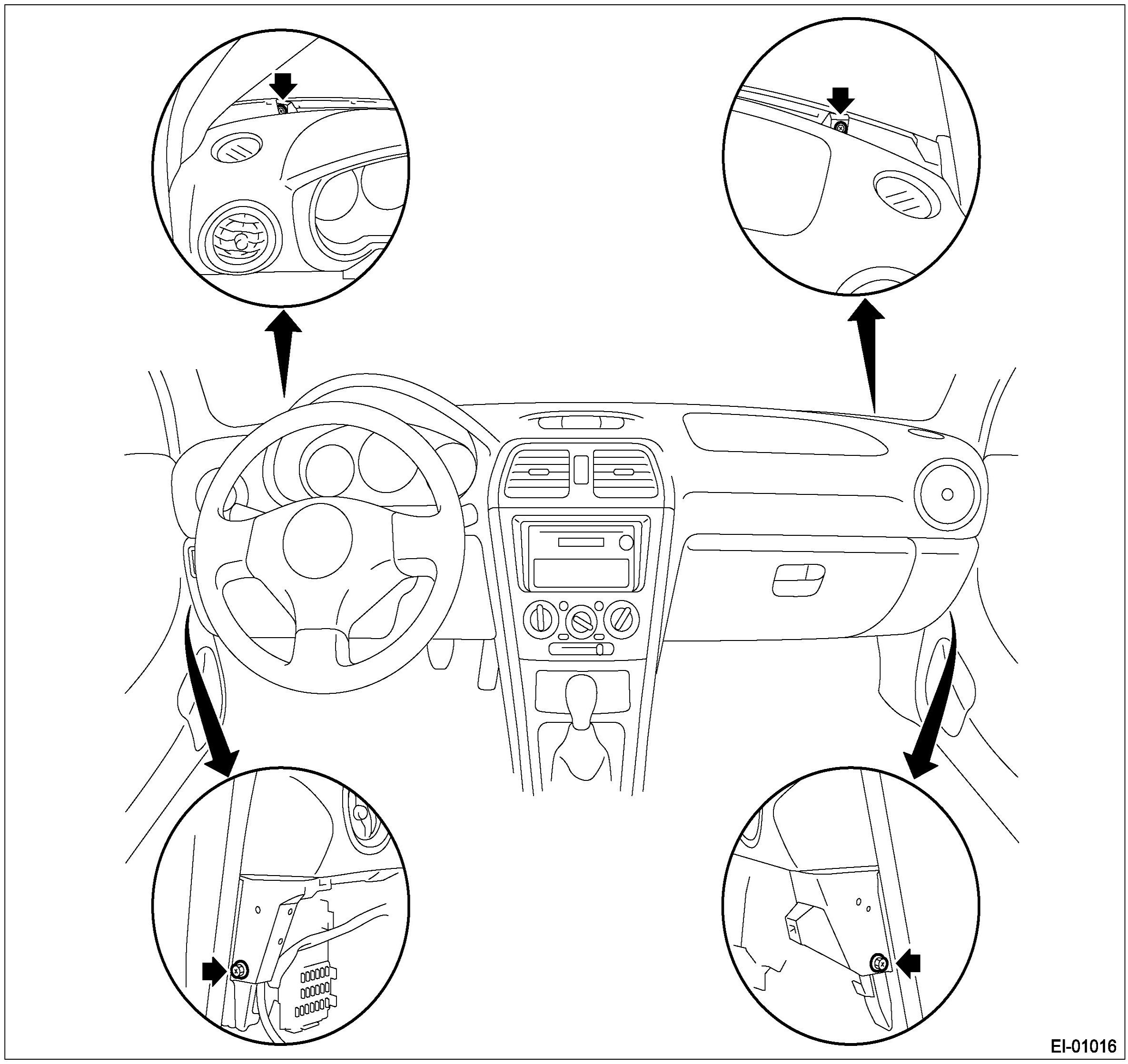 EI-01016