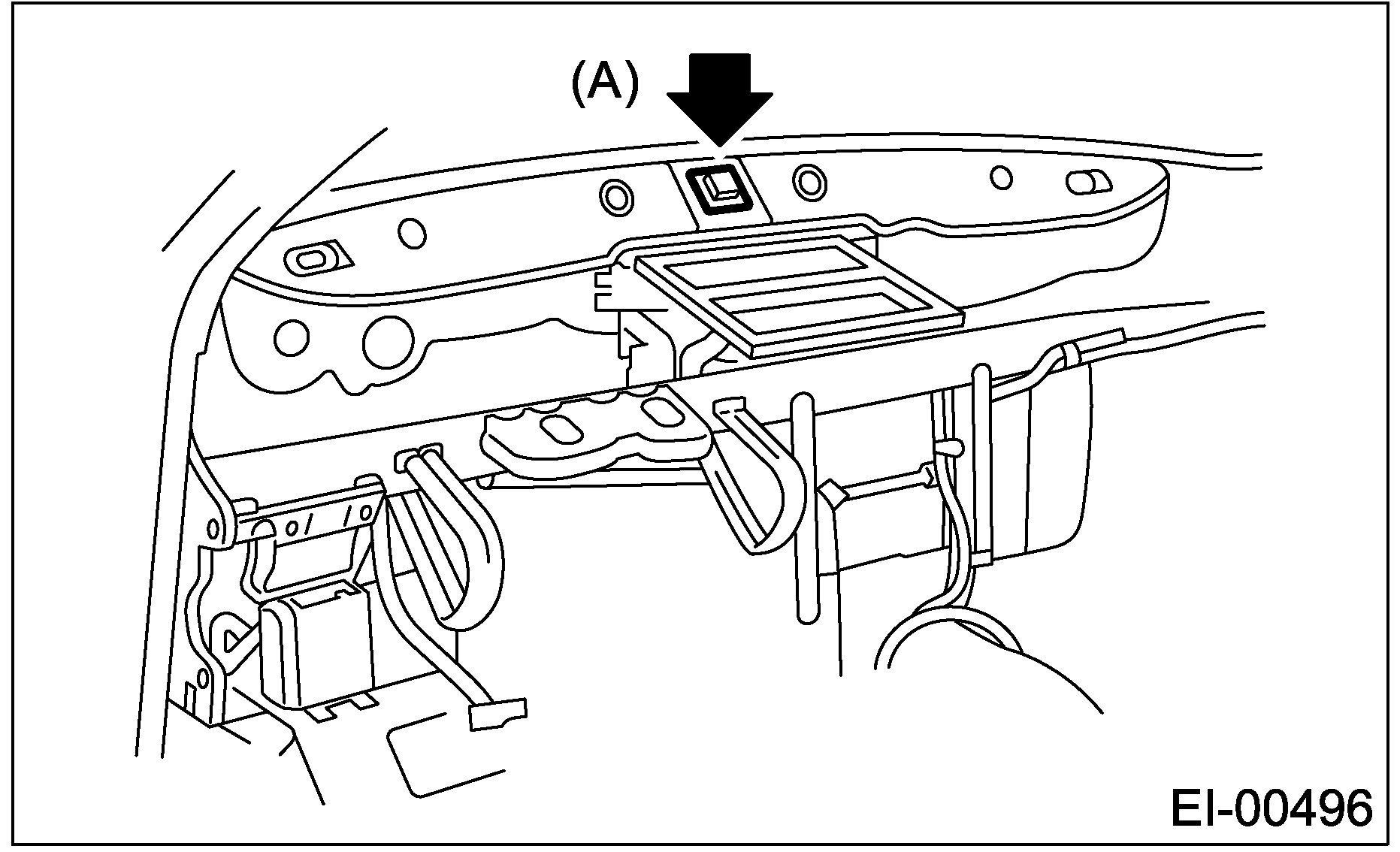 (A)

EI-00496