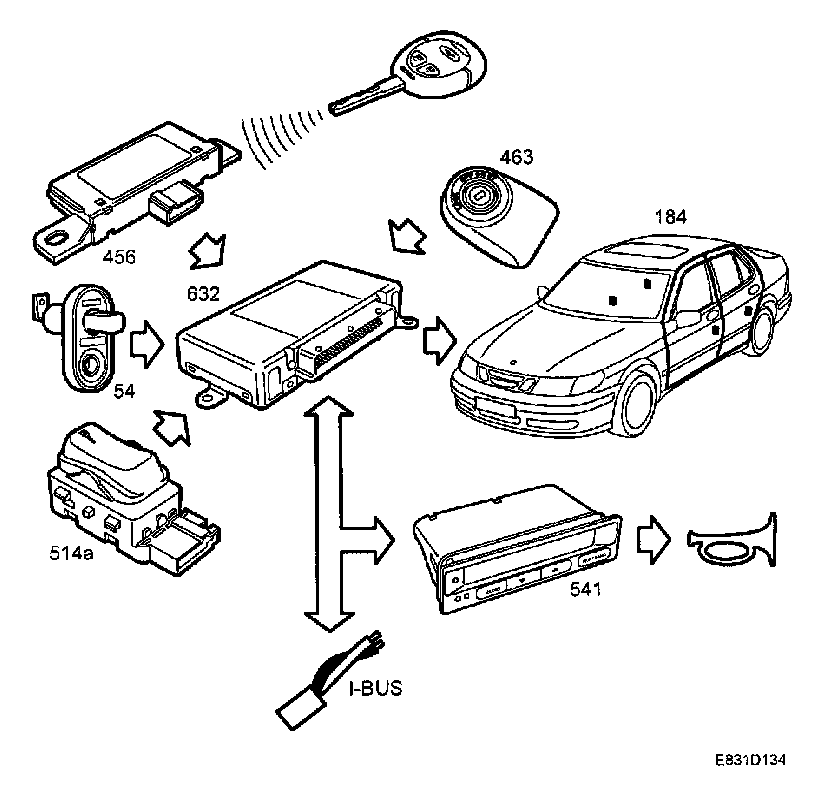 463
184
456
632
54
514a
541
I-BUS
E831D134