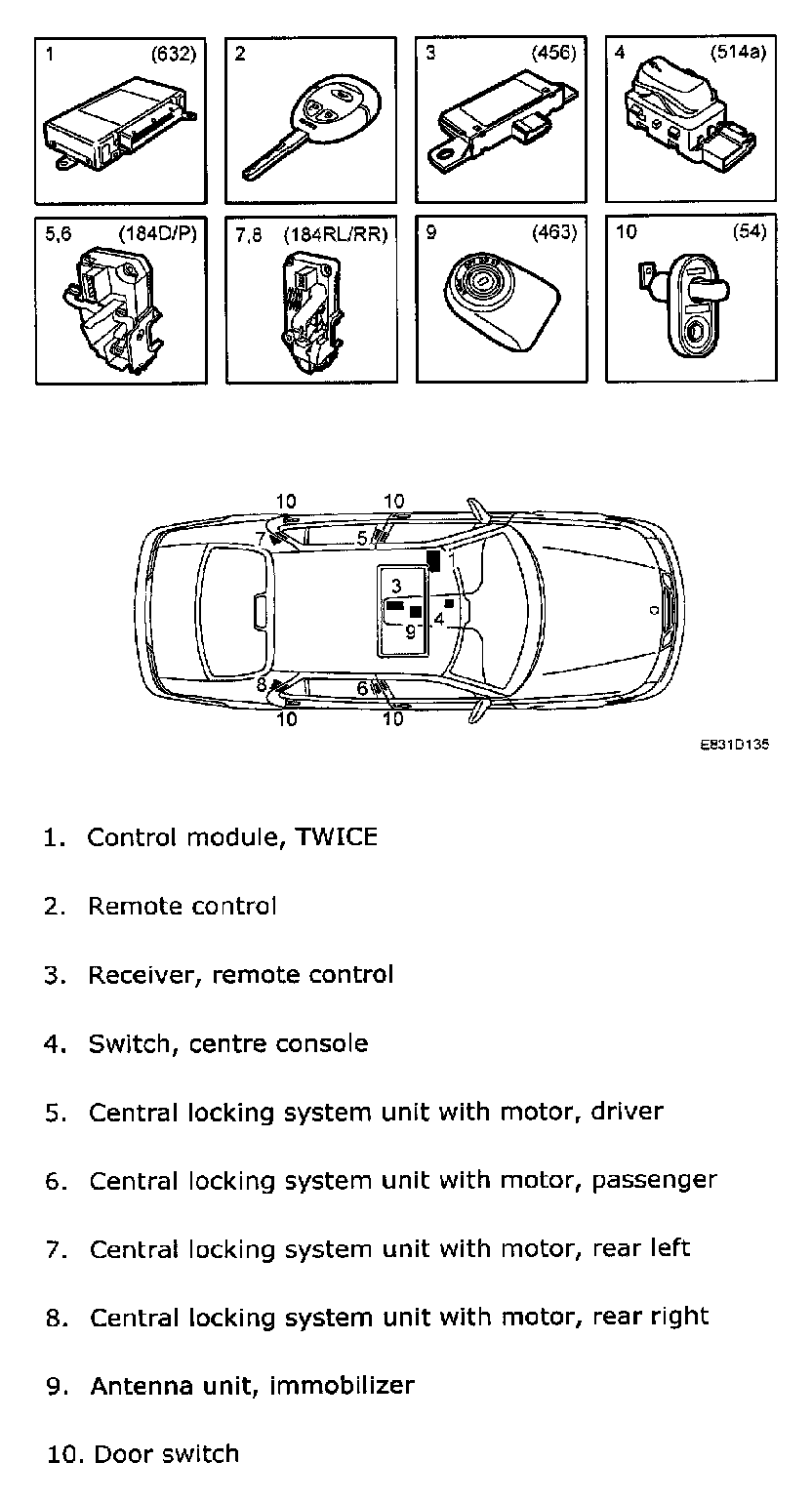 1 (632)

2

3 (456)

4 (514a)

5,6 (184D/P)

7,8 (184RL/RR)

9 (463)

10 (54)

10
10
7
5
1
3
4
9
8
6
10
10

E831D135

1. Control module, TWICE

2. Remote control

3. Receiver, remote control

4. Switch, centre console

5. Central locking system unit with motor, driver

6. Central locking system unit with motor, passenger

7. Central locking system unit with motor, rear left

8. Central locking system unit with motor, rear right

9. Antenna unit, immobilizer

10. Door switch