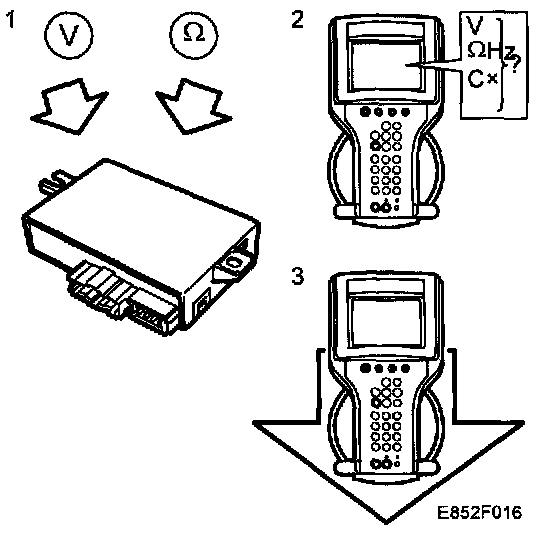 1

V

Ω

2

V
ΩHz
C×
?

3

E852F016