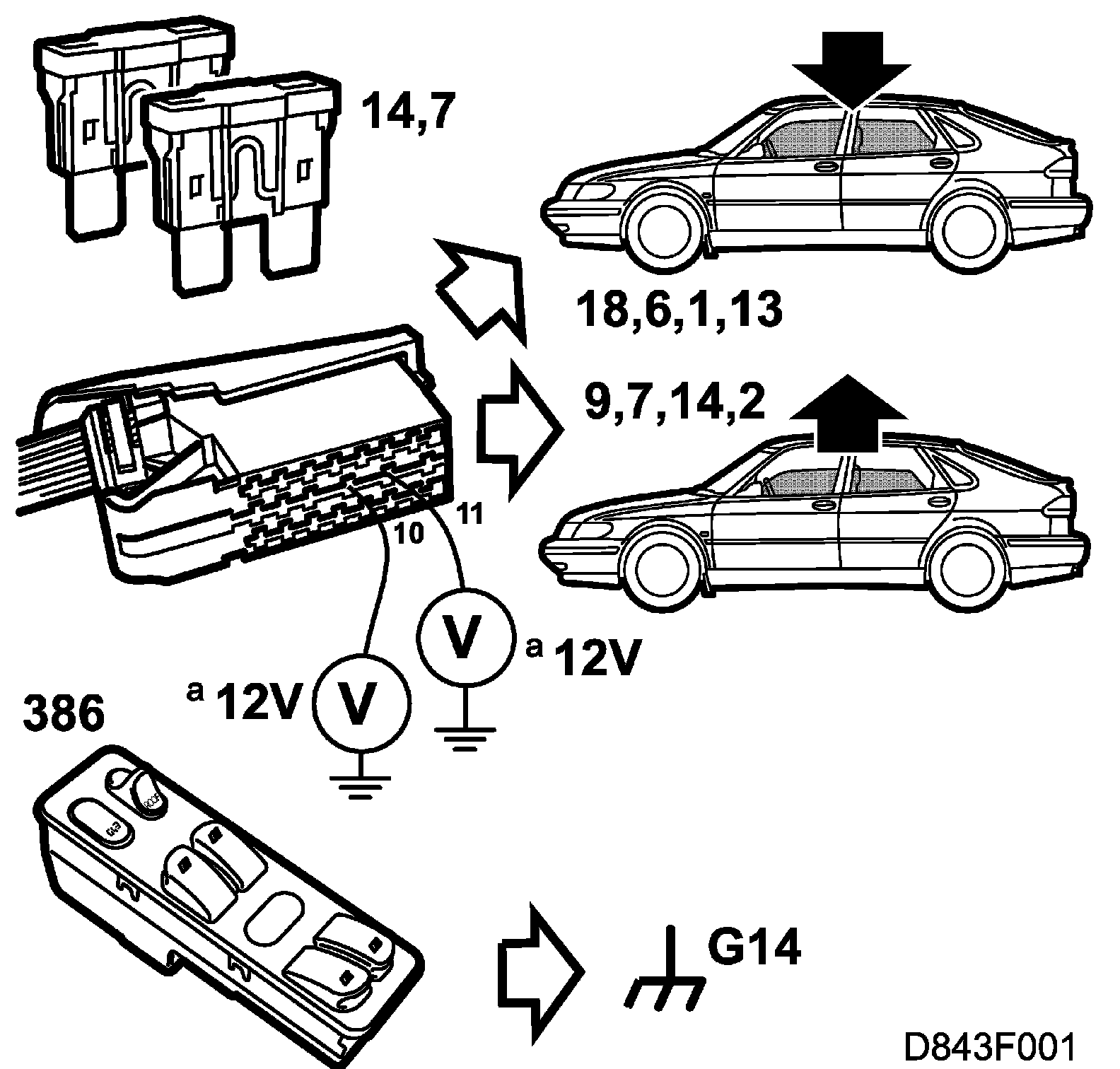 14,7

18,6,1,13

9,7,14,2

11

10

V

a 12V

a 12V

V

386

G14

D843F001