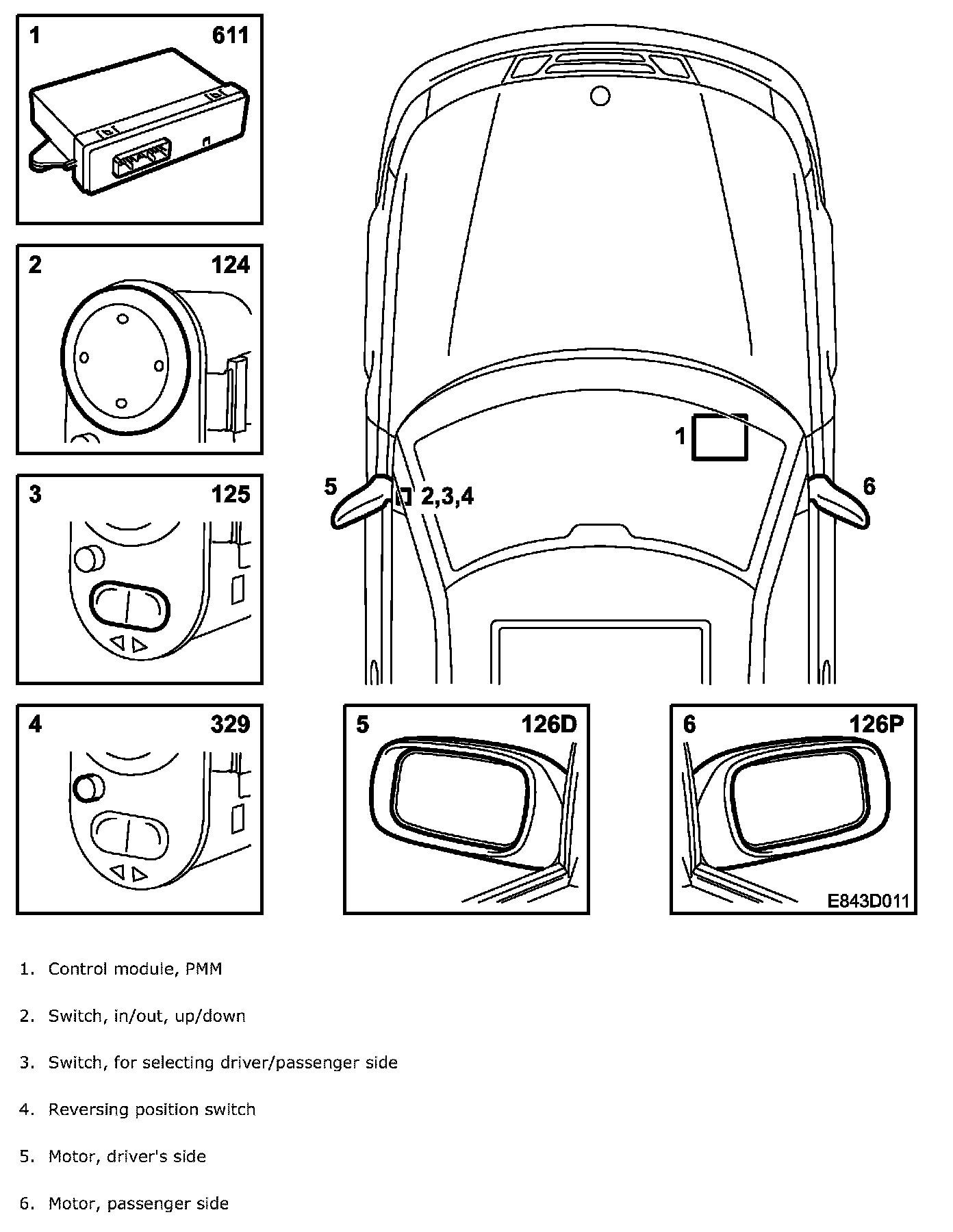 1 611

2 124

3 125

4 329

1

5

2,3,4

6

5 126D

6 126P

E843D011

1. Control module, PMM

2. Switch, in/out, up/down

3. Switch, for selecting driver/passenger side

4. Reversing position switch

5. Motor, driver's side

6. Motor, passenger side